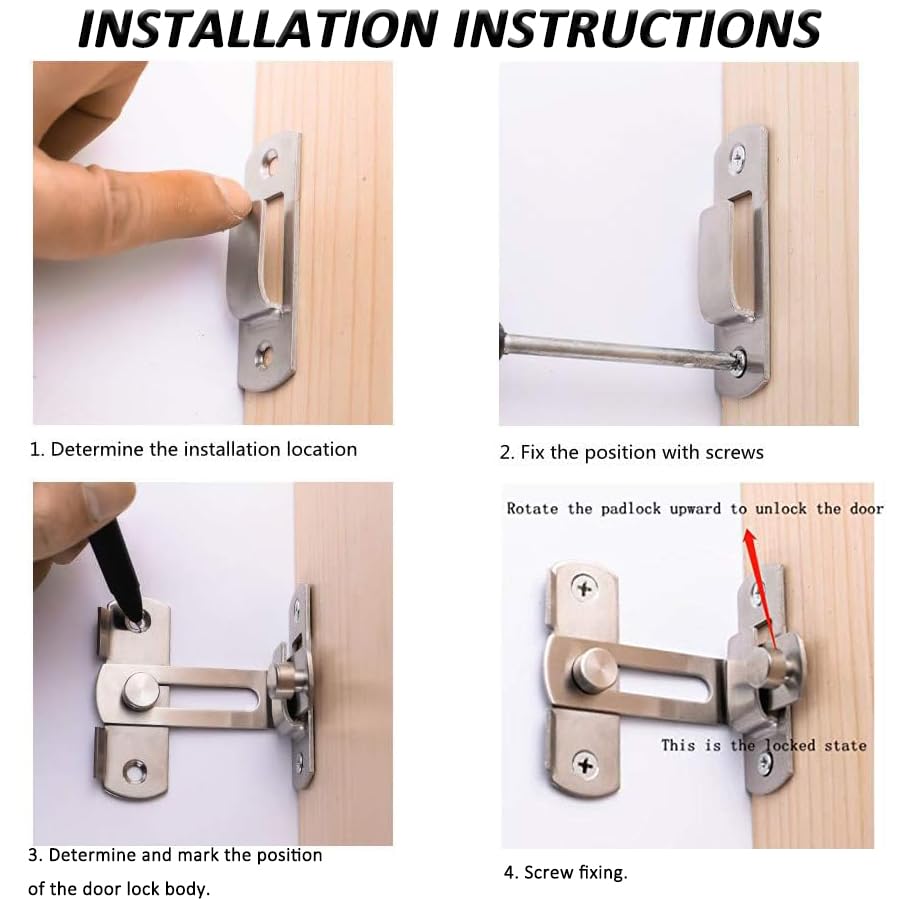 INSTALLATION INSTRUCTIONS

1. Determine the installation location

2. Fix the position with screws

3. Determine and mark the position of the door lock body.

Rotate the padlock upward to unlock the door

This is the locked state

4. Screw fixing.