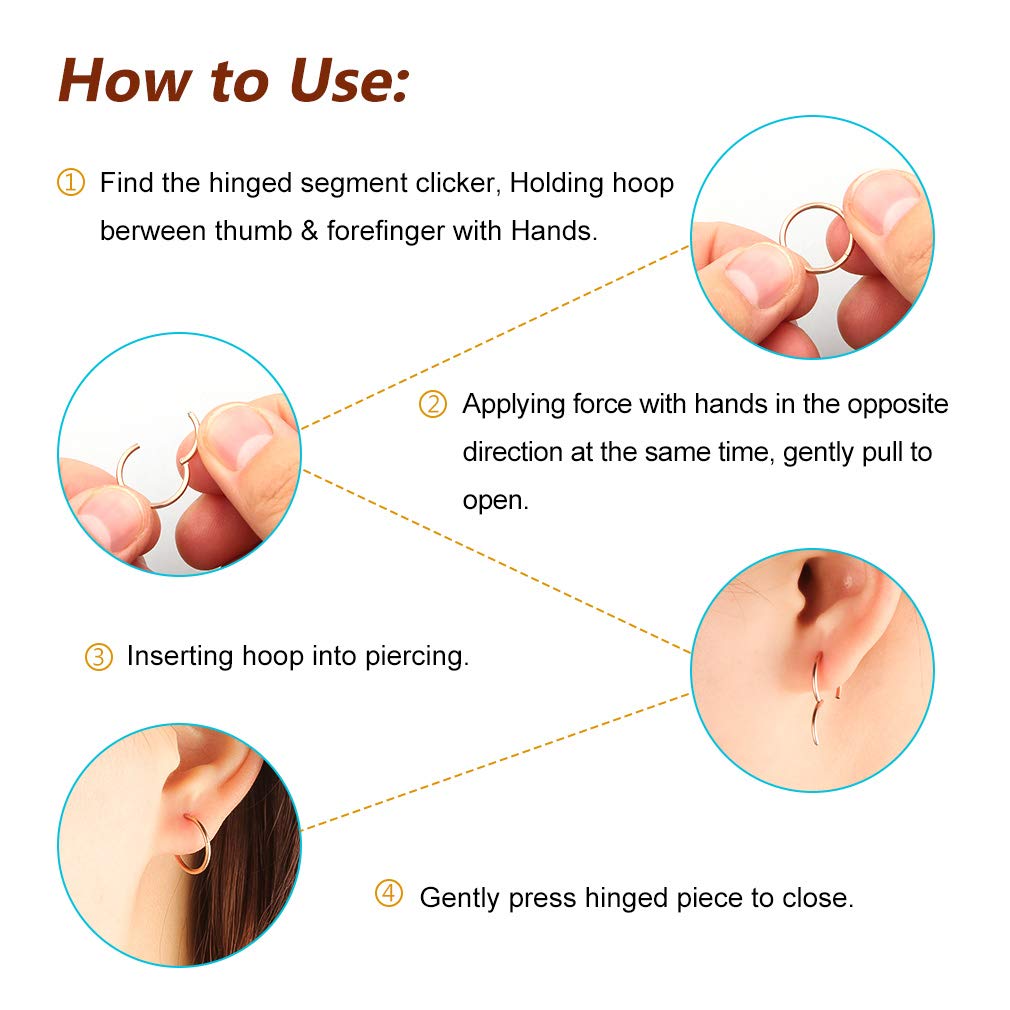 How to Use:

① Find the hinged segment clicker, Holding hoop berween thumb & forefinger with Hands.

② Applying force with hands in the opposite direction at the same time, gently pull to open.

③ Inserting hoop into piercing.

④ Gently press hinged piece to close.