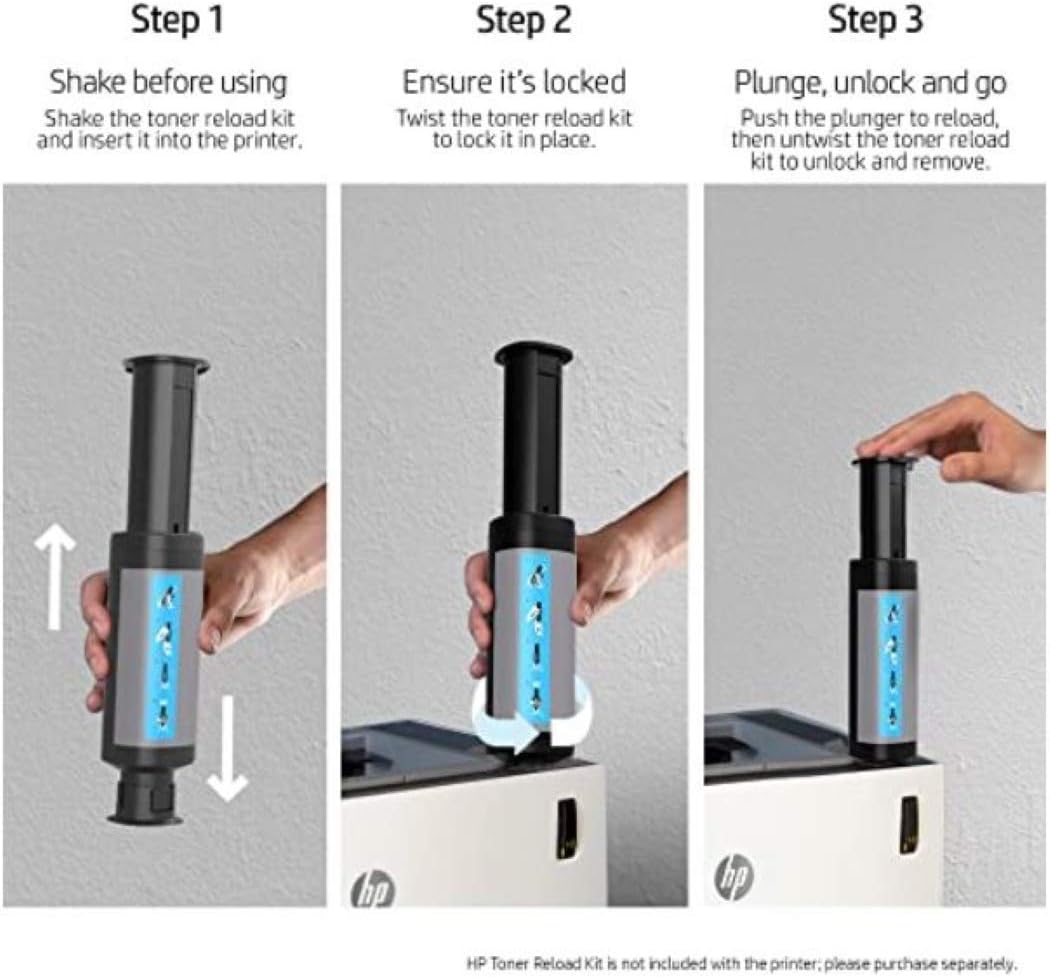 Step 1

Shake before using

Shake the toner reload kit and insert it into the printer.

Step 2

Ensure it's locked

Twist the toner reload kit to lock it in place.

Step 3

Plunge, unlock and go

Push the plunger to reload, then untwist the toner reload kit to unlock and remove.

hp

hp

HP Toner Reload Kit is not included with the printer; please purchase separately.