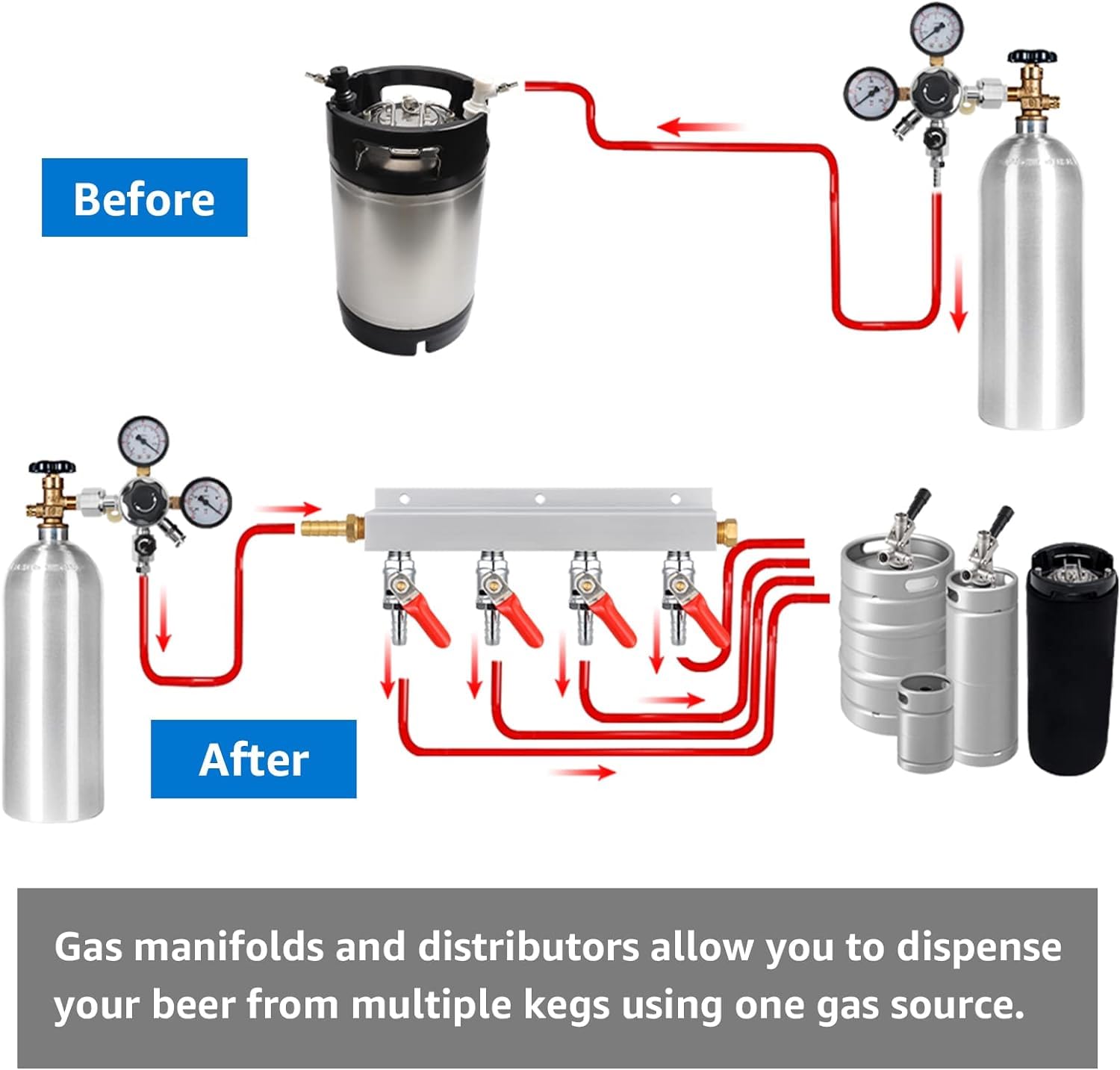 Before

After

Gas manifolds and distributors allow you to dispense your beer from multiple kegs using one gas source.