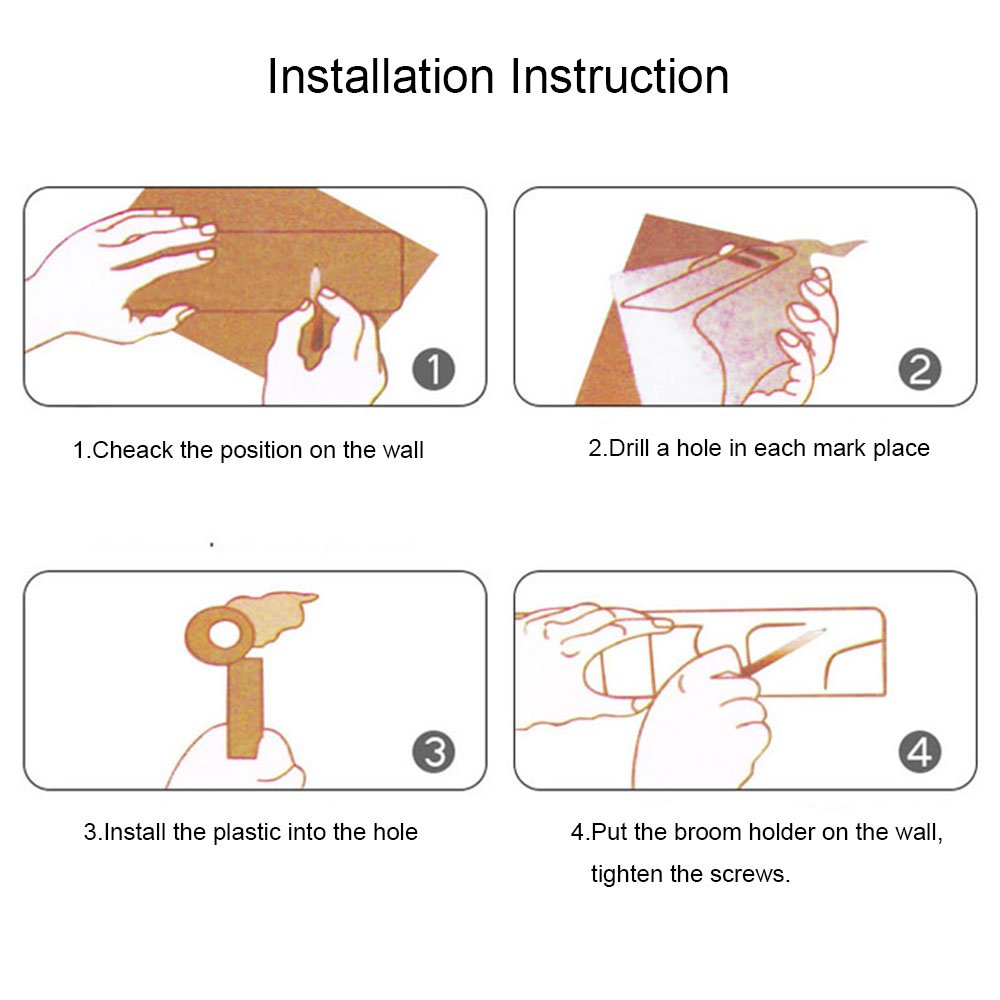 Installation Instruction

1

1.Cheack the position on the wall

2

2.Drill a hole in each mark place

3

3.Install the plastic into the hole

4

4.Put the broom holder on the wall, tighten the screws.