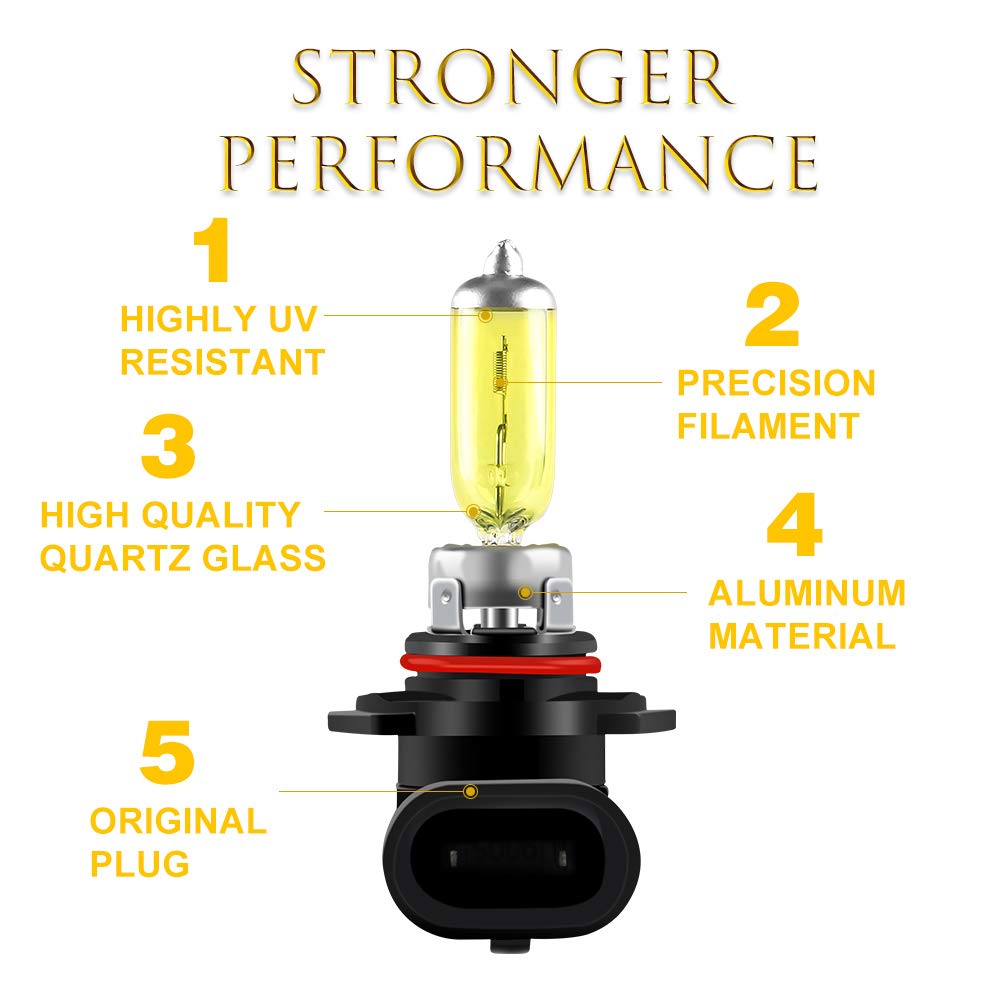 STRONGER PERFORMANCE

1
HIGHLY UV RESISTANT

2
PRECISION FILAMENT

3
HIGH QUALITY QUARTZ GLASS

4
ALUMINUM MATERIAL

5
ORIGINAL PLUG