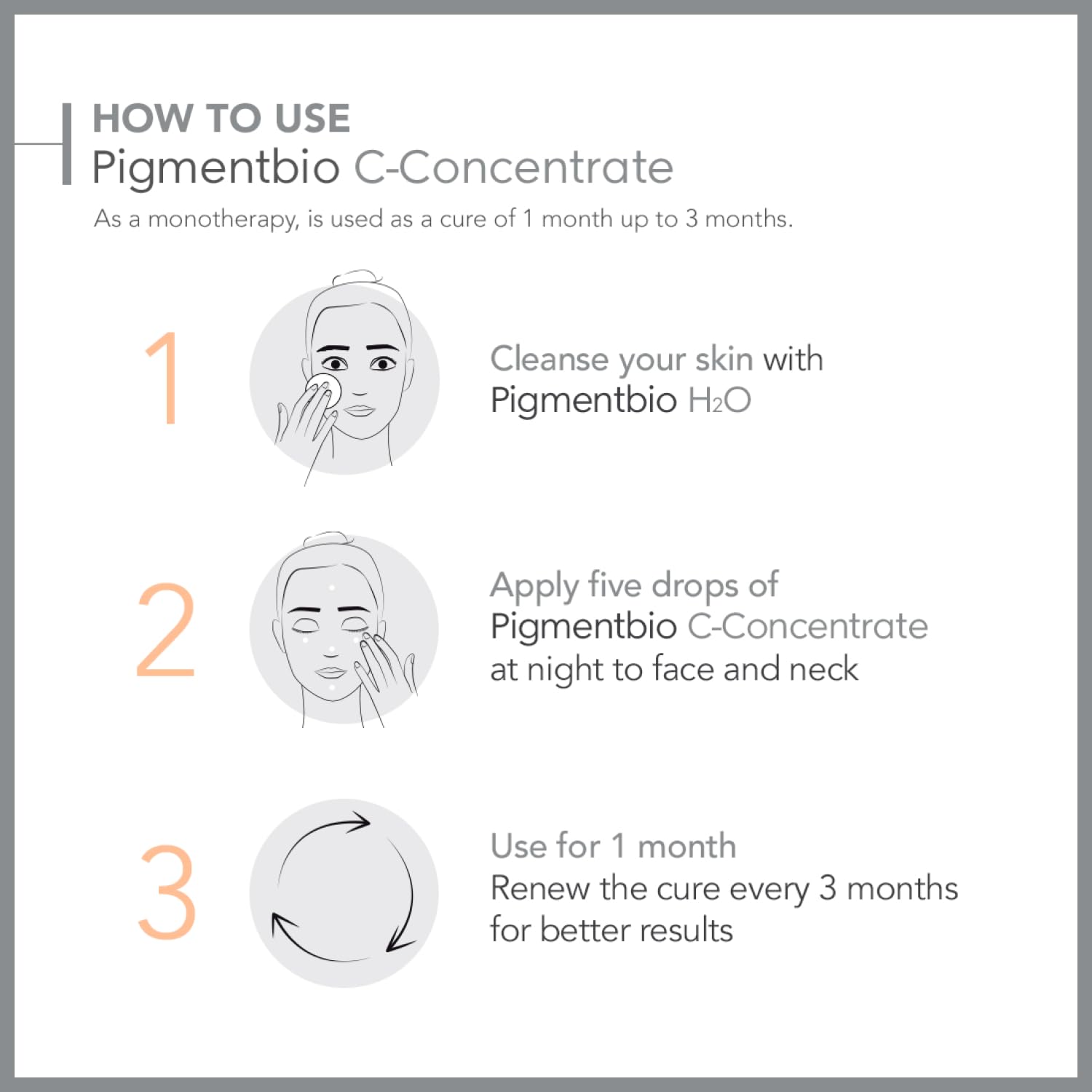 HOW TO USE
Pigmentbio C-Concentrate

As a monotherapy, is used as a cure of 1 month up to 3 months.

1

Cleanse your skin with Pigmentbio $H_2O$

2

Apply five drops of Pigmentbio C-Concentrate at night to face and neck

3

Use for 1 month
Renew the cure every 3 months for better results