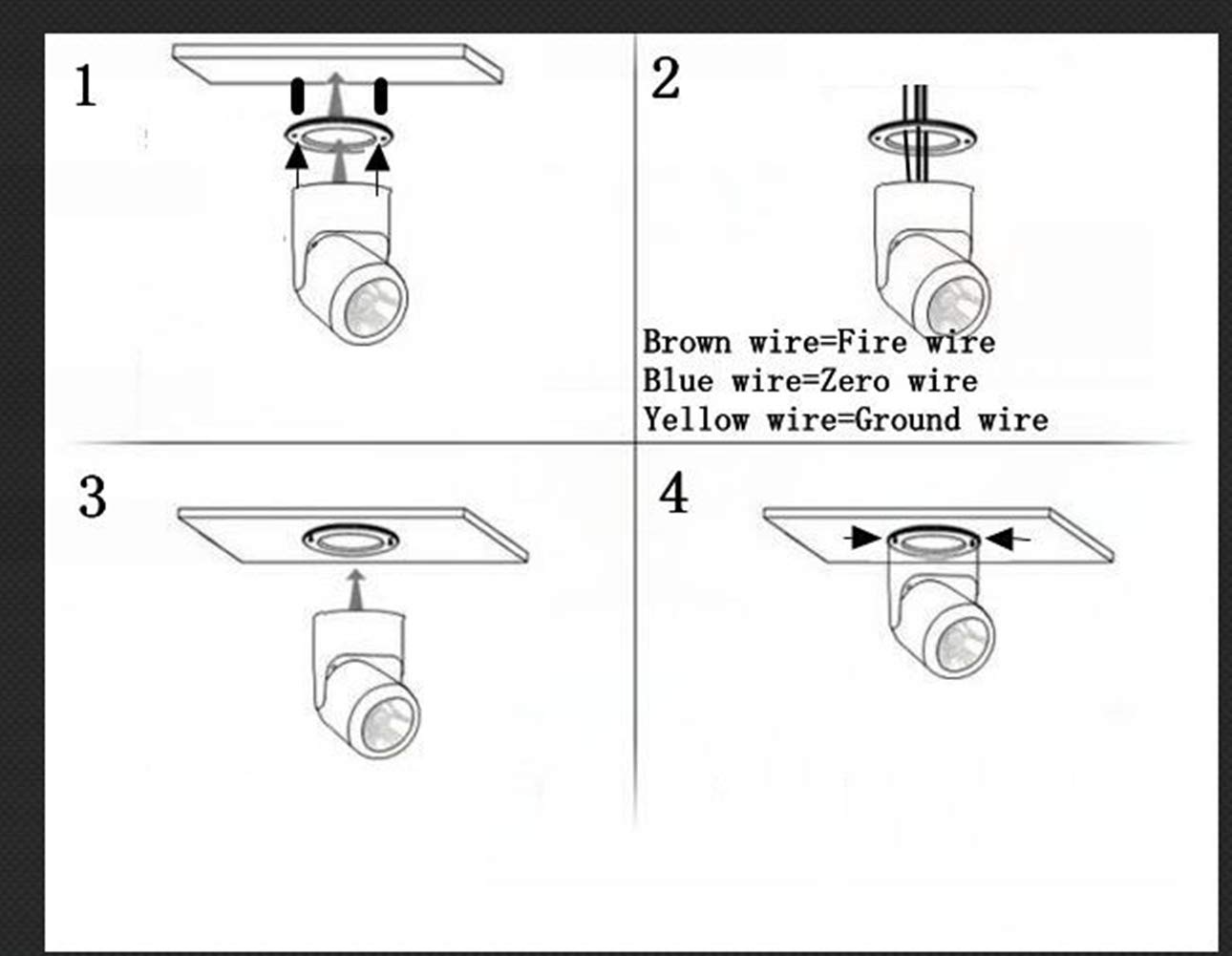 1

2

Brown wire=Fire wire
Blue wire=Zero wire
Yellow wire=Ground wire

3

4