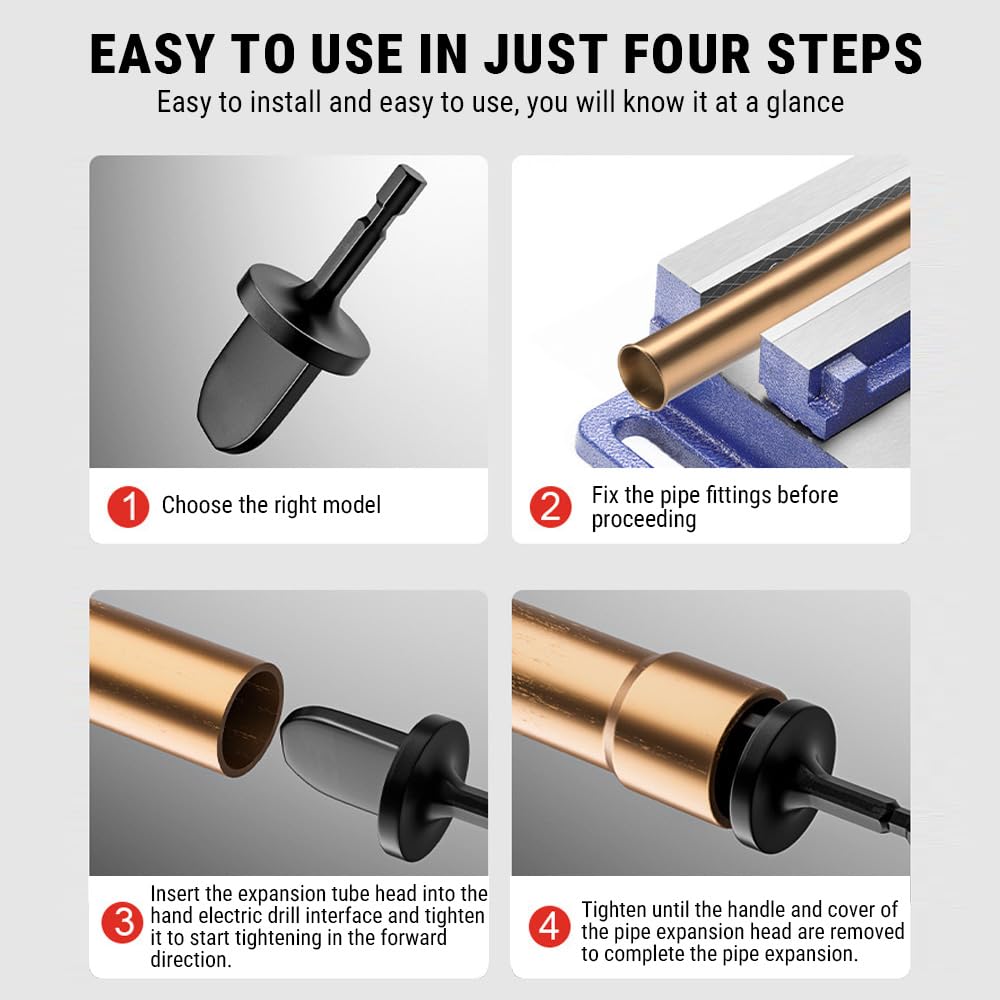 EASY TO USE IN JUST FOUR STEPS

Easy to install and easy to use, you will know it at a glance

1 Choose the right model

2 Fix the pipe fittings before proceeding

3 Insert the expansion tube head into the hand electric drill interface and tighten it to start tightening in the forward direction.

4 Tighten until the handle and cover of the pipe expansion head are removed to complete the pipe expansion.