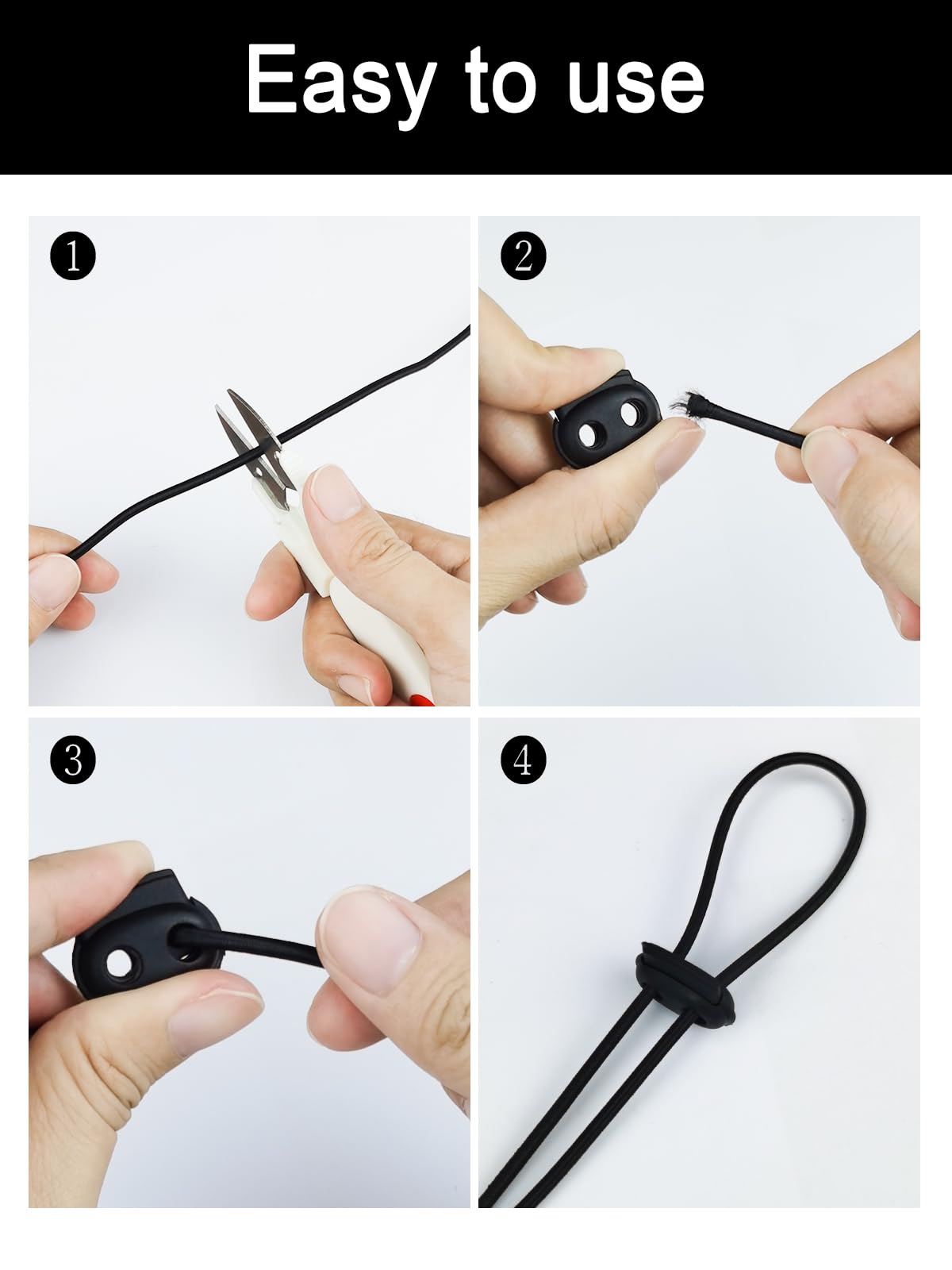 Easy to use

1

2

3

4