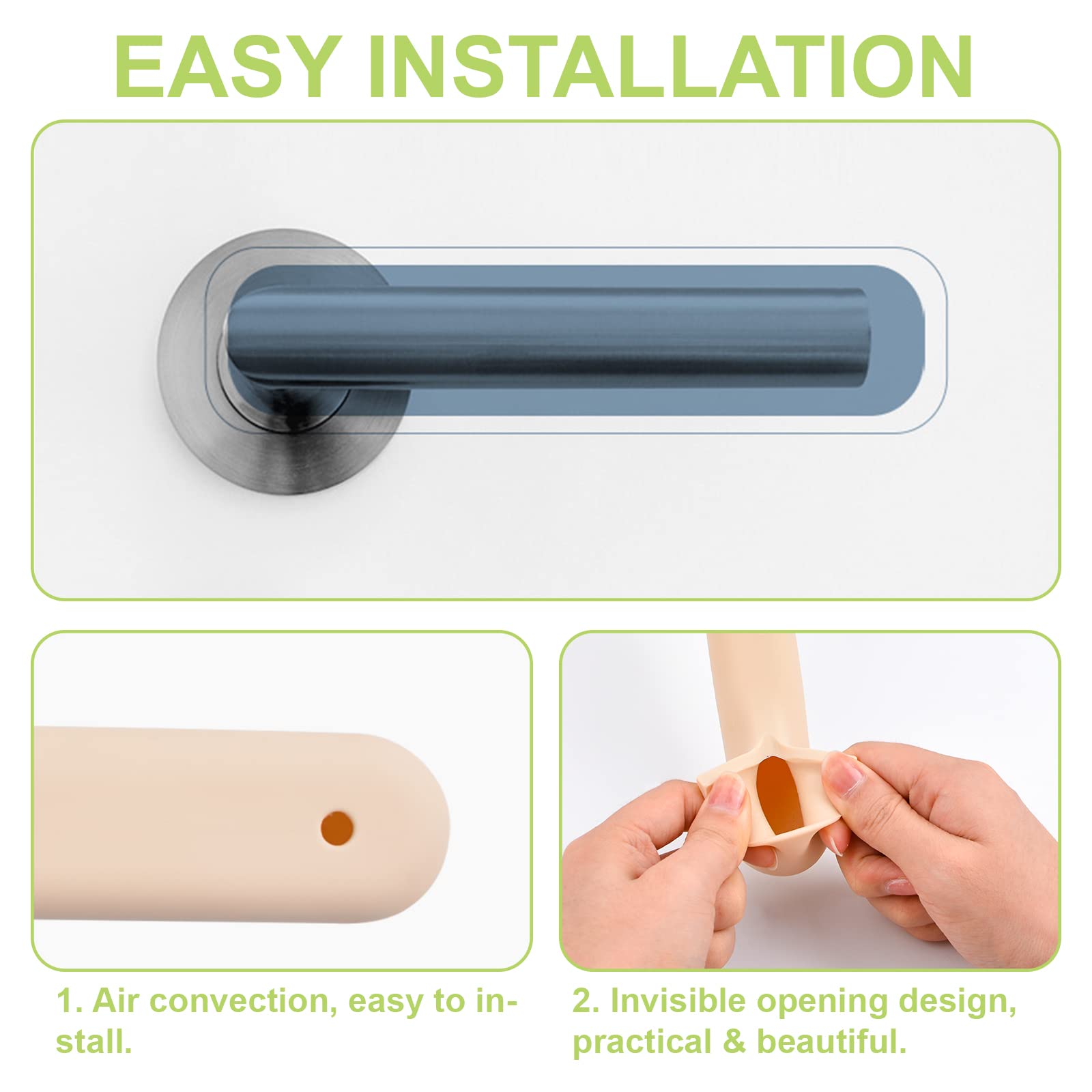 EASY INSTALLATION

1. Air convection, easy to install.

2. Invisible opening design, practical & beautiful.