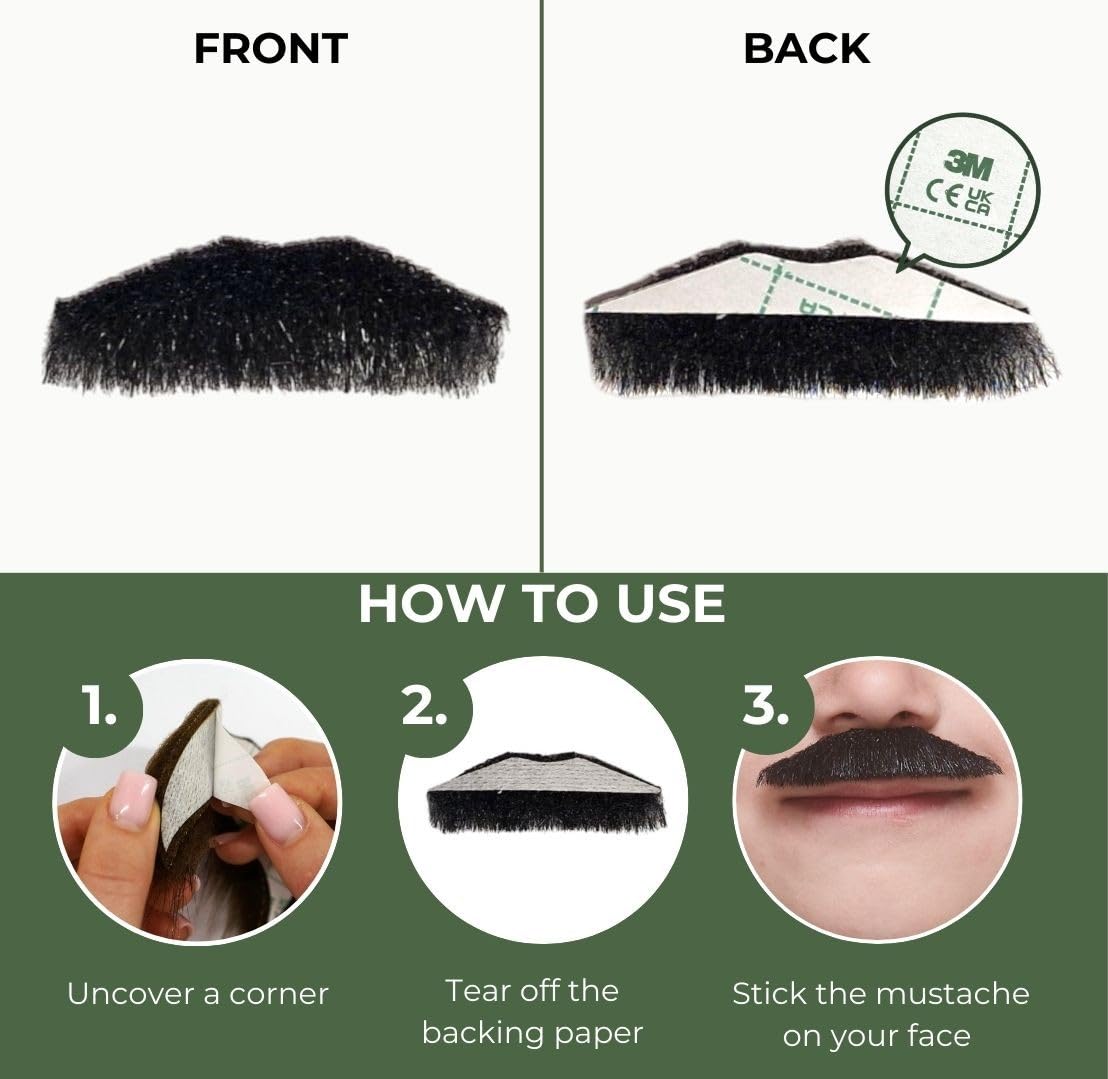 FRONT

BACK

3M
CE UK CA

HOW TO USE

1.

Uncover a corner

2.

Tear off the backing paper

3.

Stick the mustache on your face