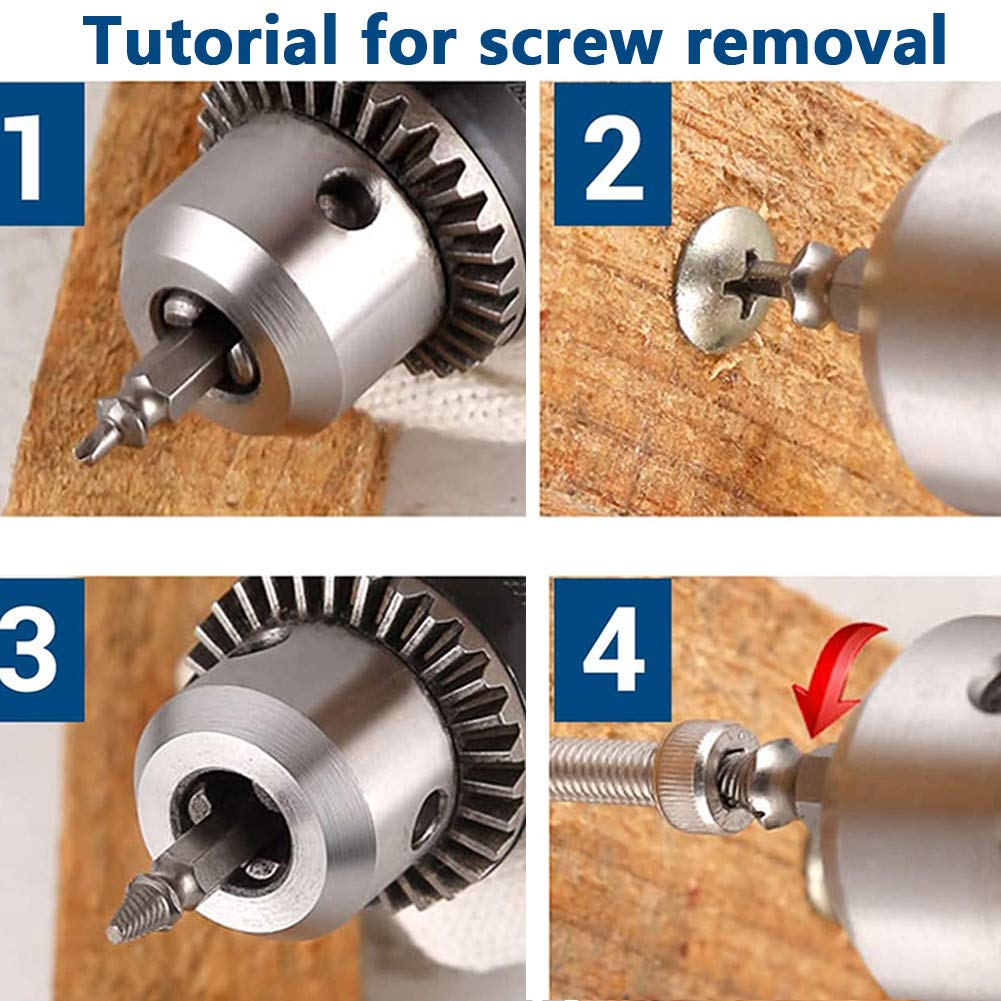 Tutorial for screw removal

1

2

3

4