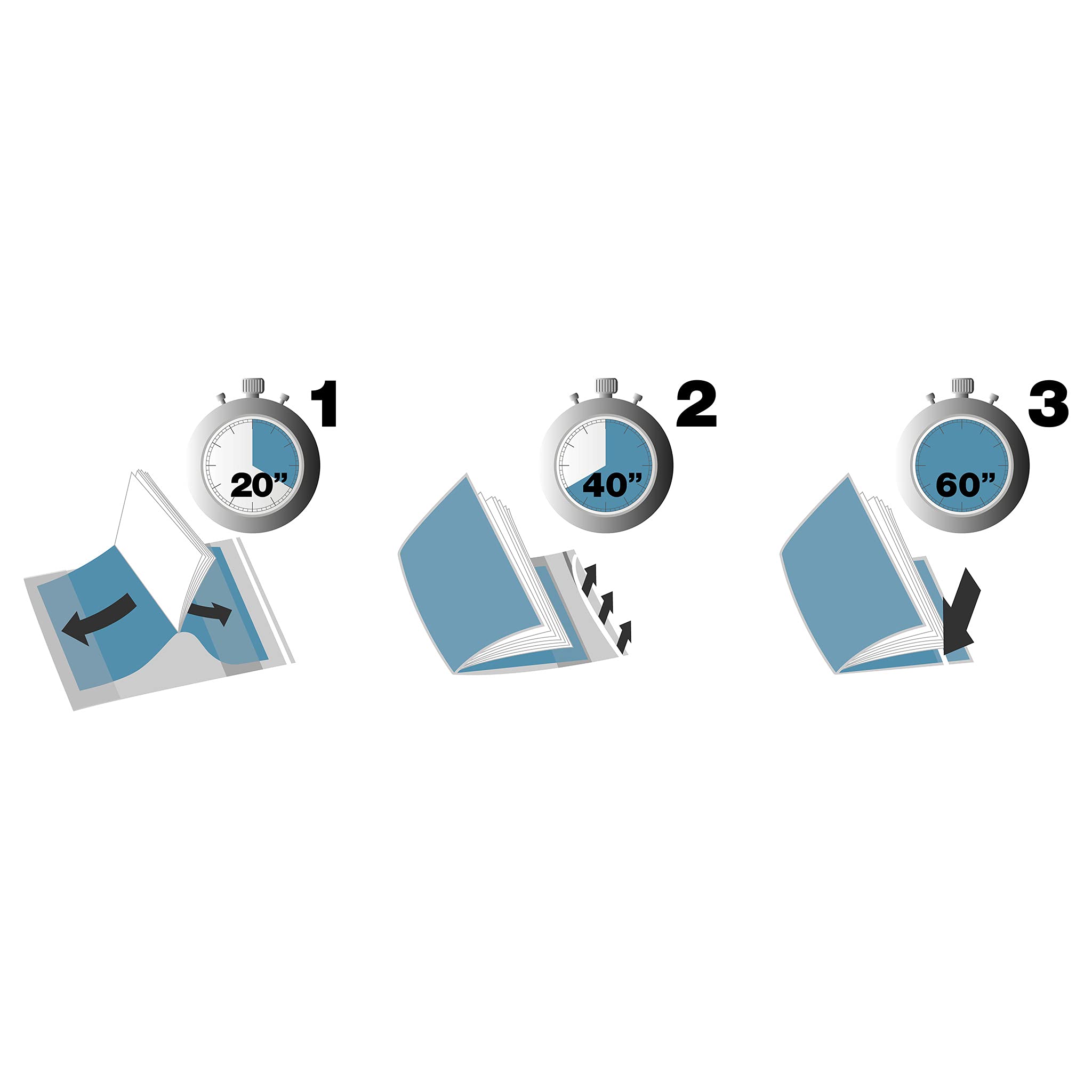 1
20”

2
40”

3
60”