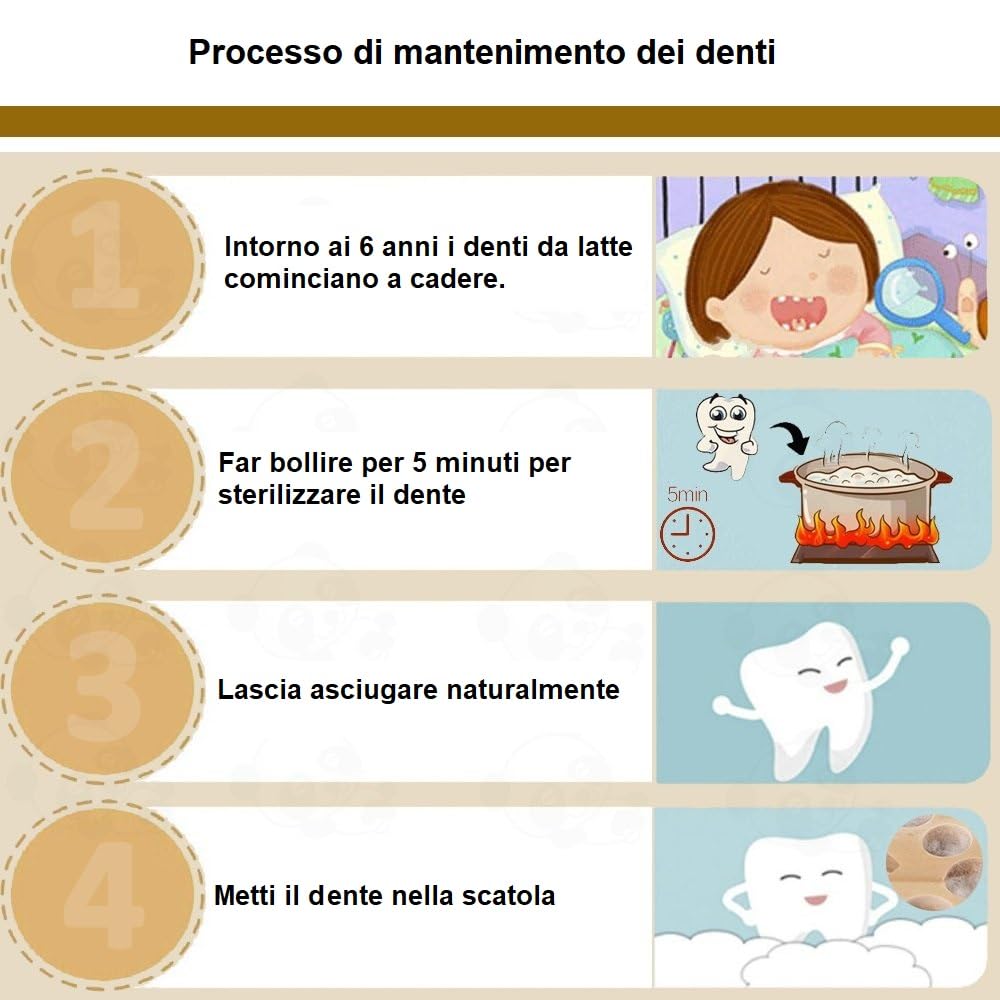 Processo di mantenimento dei denti

1

Intorno ai 6 anni i denti da latte cominciano a cadere.

2

Far bollire per 5 minuti per sterilizzare il dente

5min

3

Lascia asciugare naturalmente

4

Metti il dente nella scatola