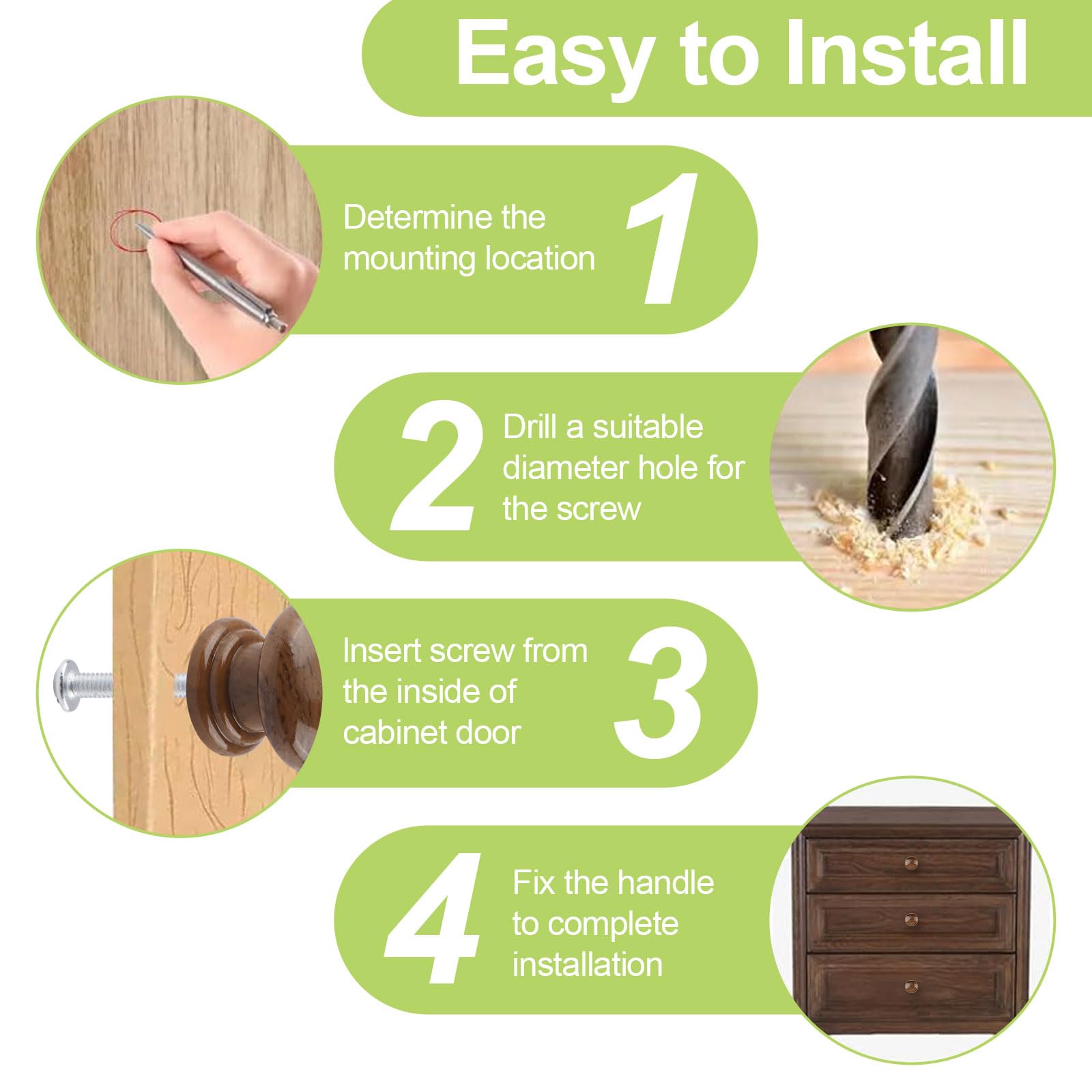 Easy to Install

Determine the mounting location 1

2 Drill a suitable diameter hole for the screw

Insert screw from the inside of cabinet door 3

4 Fix the handle to complete installation