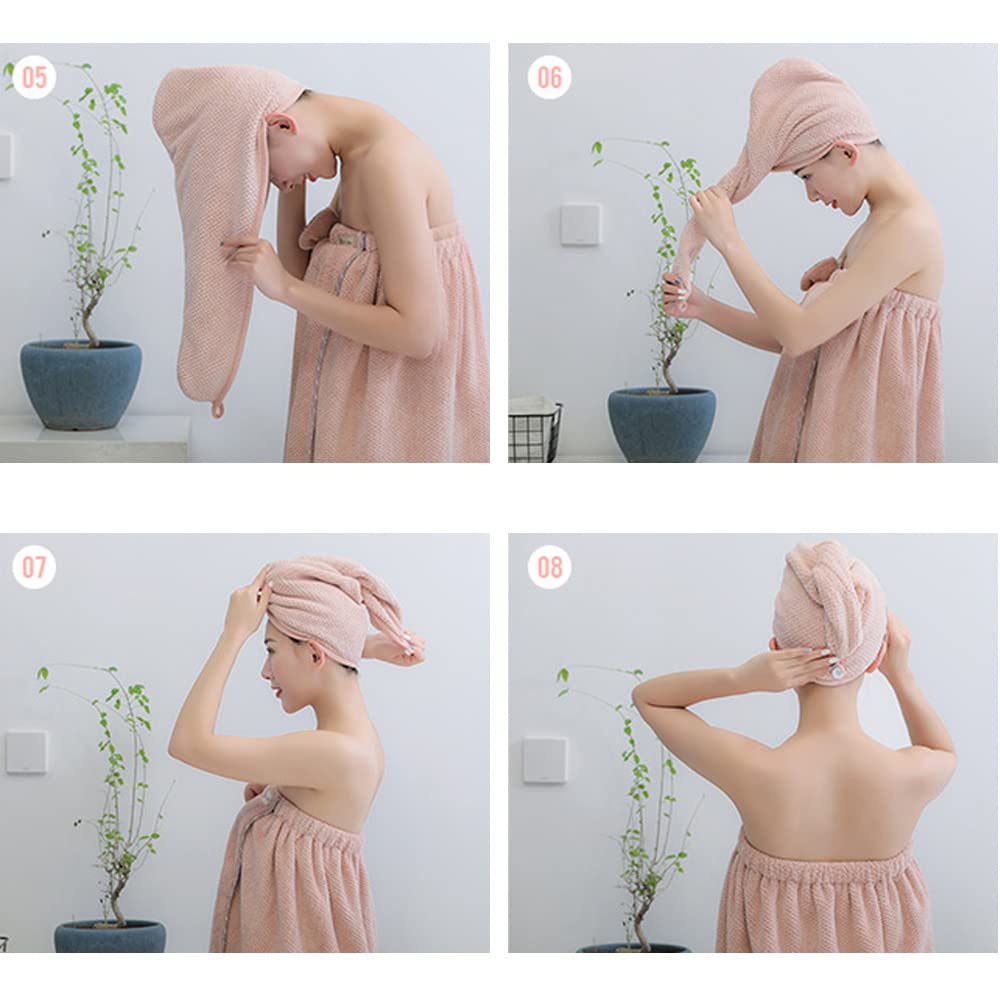 05

06

07

08