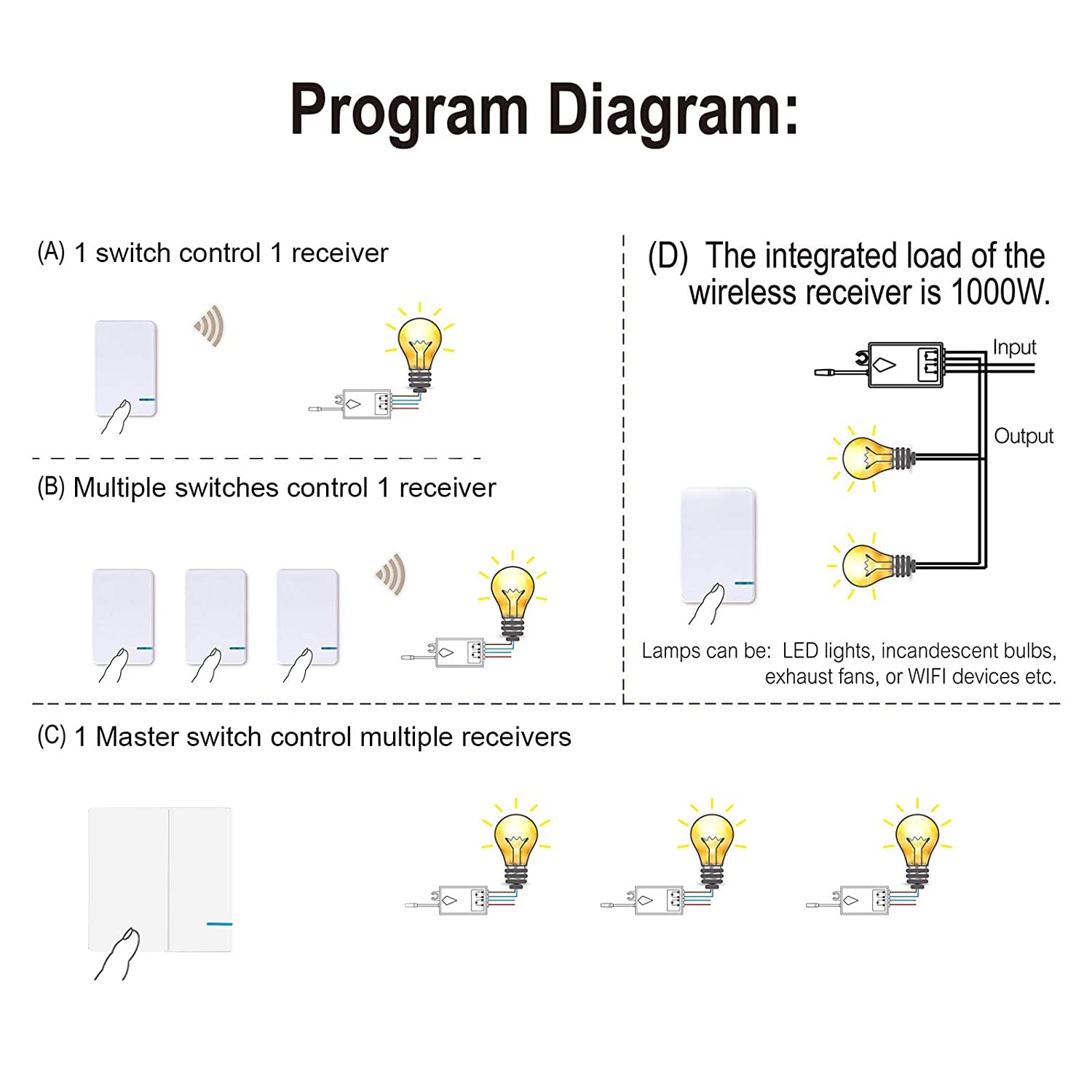 Program Diagram:

(A) 1 switch control 1 receiver

(B) Multiple switches control 1 receiver

(D) The integrated load of the wireless receiver is 1000W.

Input

Output

Lamps can be: LED lights, incandescent bulbs, exhaust fans, or WIFI devices etc.

(C) 1 Master switch control multiple receivers