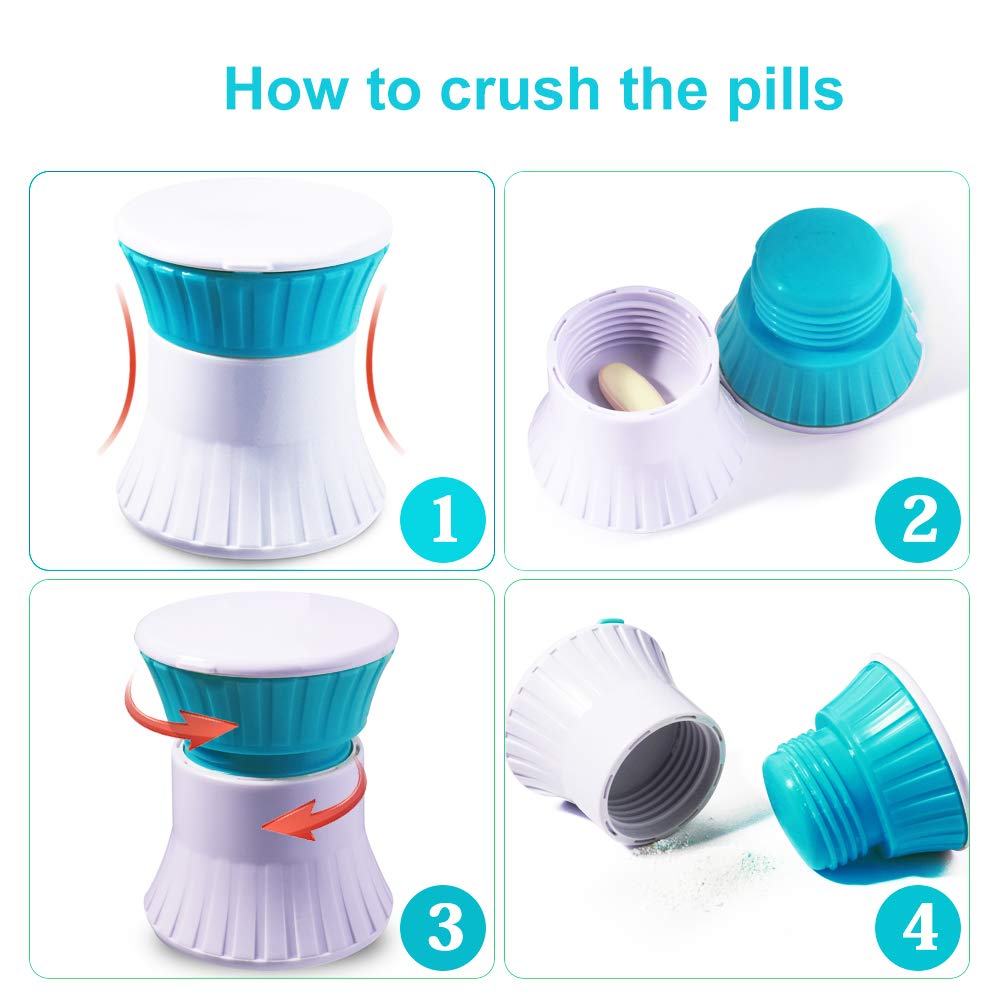 How to crush the pills

1

2

3

4