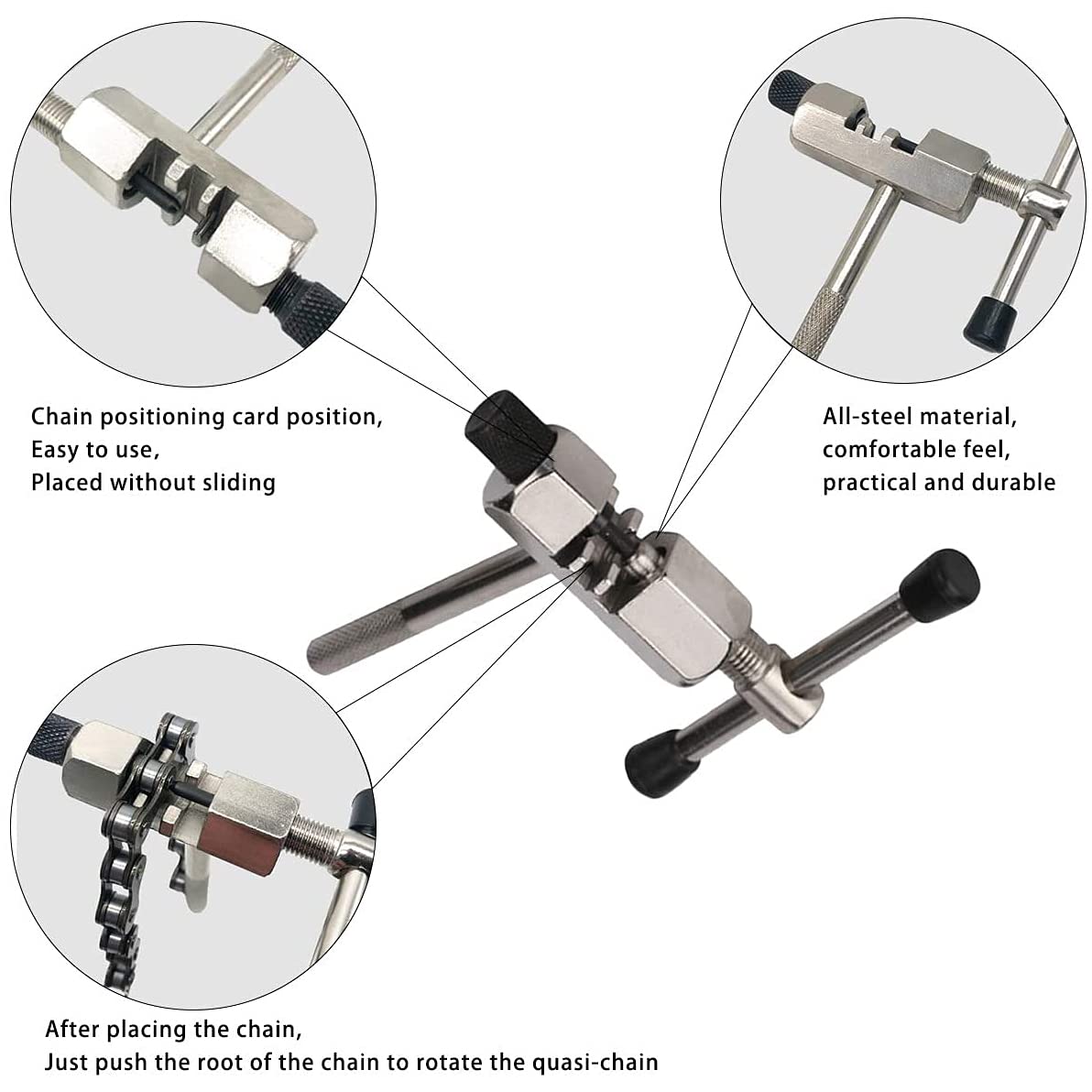 Chain positioning card position,
Easy to use,
Placed without sliding

All-steel material,
comfortable feel,
practical and durable

After placing the chain,
Just push the root of the chain to rotate the quasi-chain