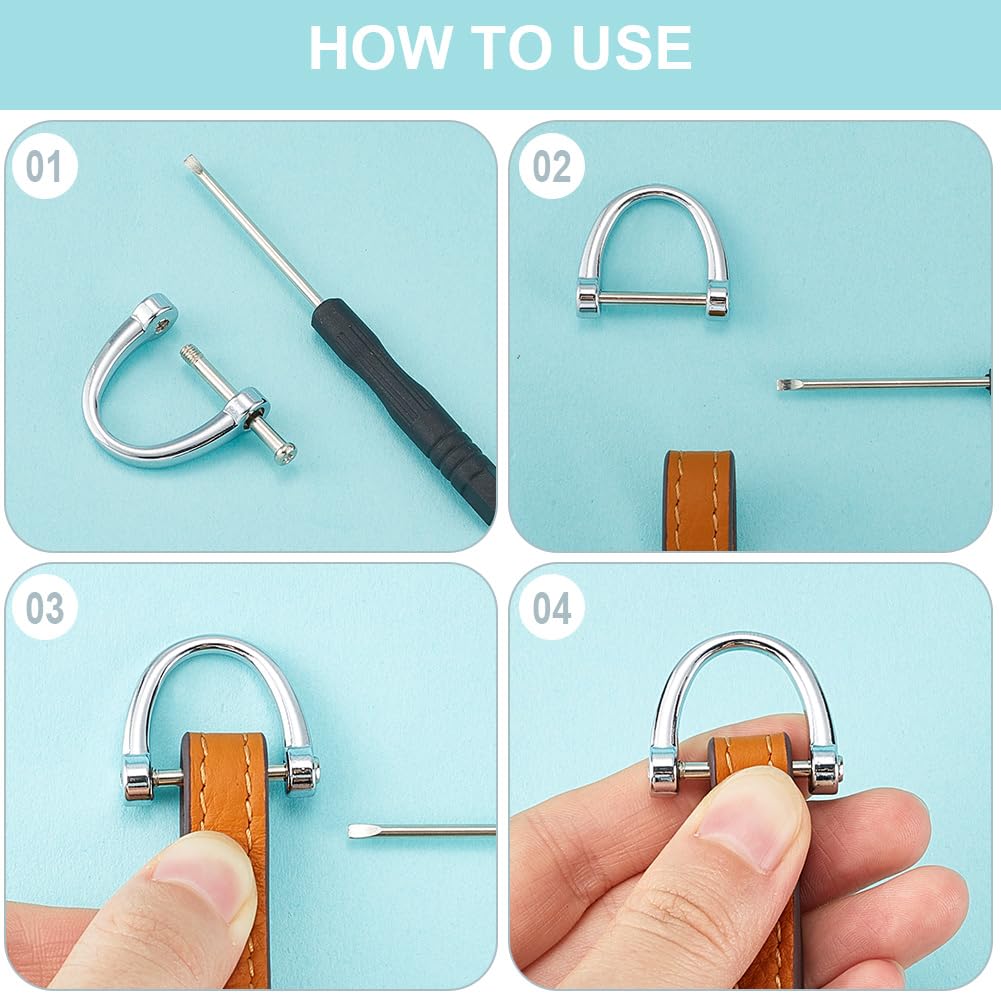 HOW TO USE

01

02

03

04