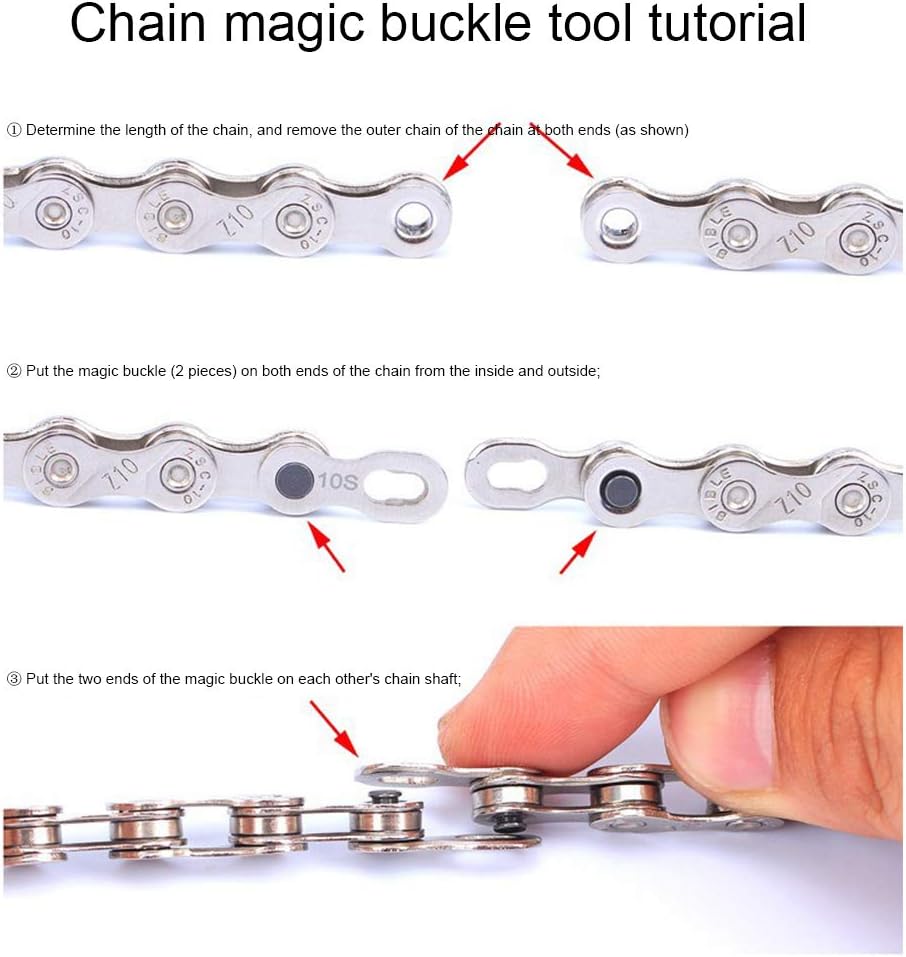 Chain magic buckle tool tutorial

① Determine the length of the chain, and remove the outer chain of the chain at both ends (as shown)

ZSC-10 BIBLE Z10 ZSC-10

BIBLE Z10 ZSC-10

② Put the magic buckle (2 pieces) on both ends of the chain from the inside and outside;

BIBLE Z10 ZSC-10 10S

BIBLE Z10 ZSC-10

③ Put the two ends of the magic buckle on each other's chain shaft;