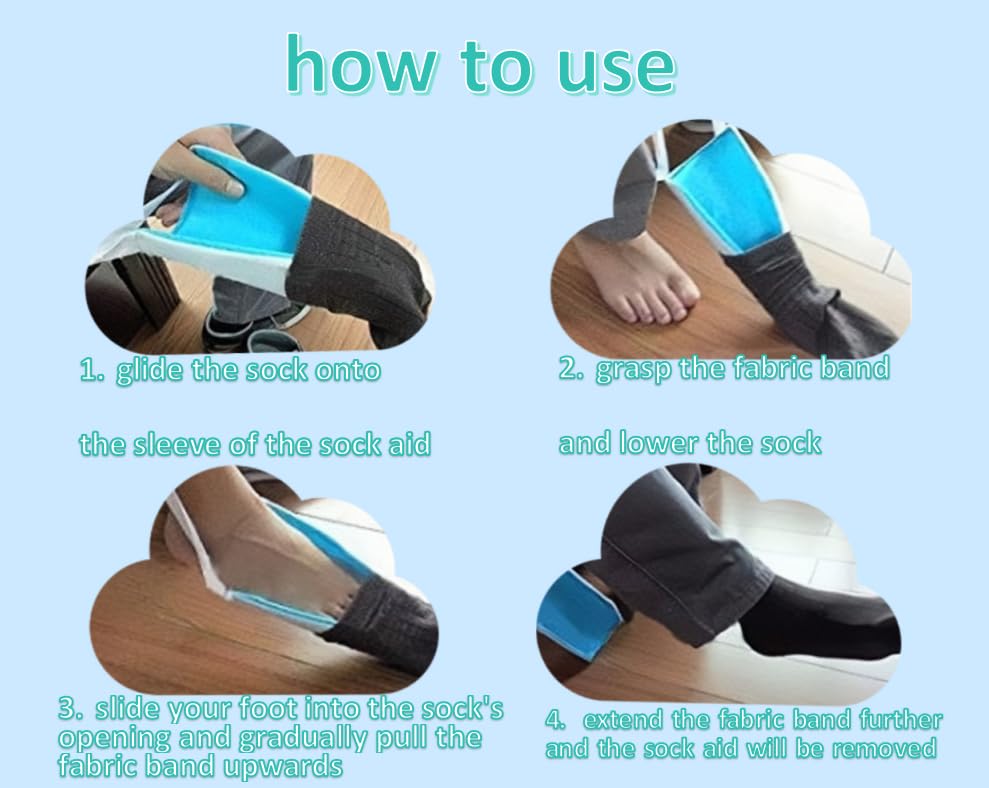 how to use

1. glide the sock onto

the sleeve of the sock aid

2. grasp the fabric band

and lower the sock

3. slide your foot into the sock's opening and gradually pull the fabric band upwards

4. extend the fabric band further and the sock aid will be removed