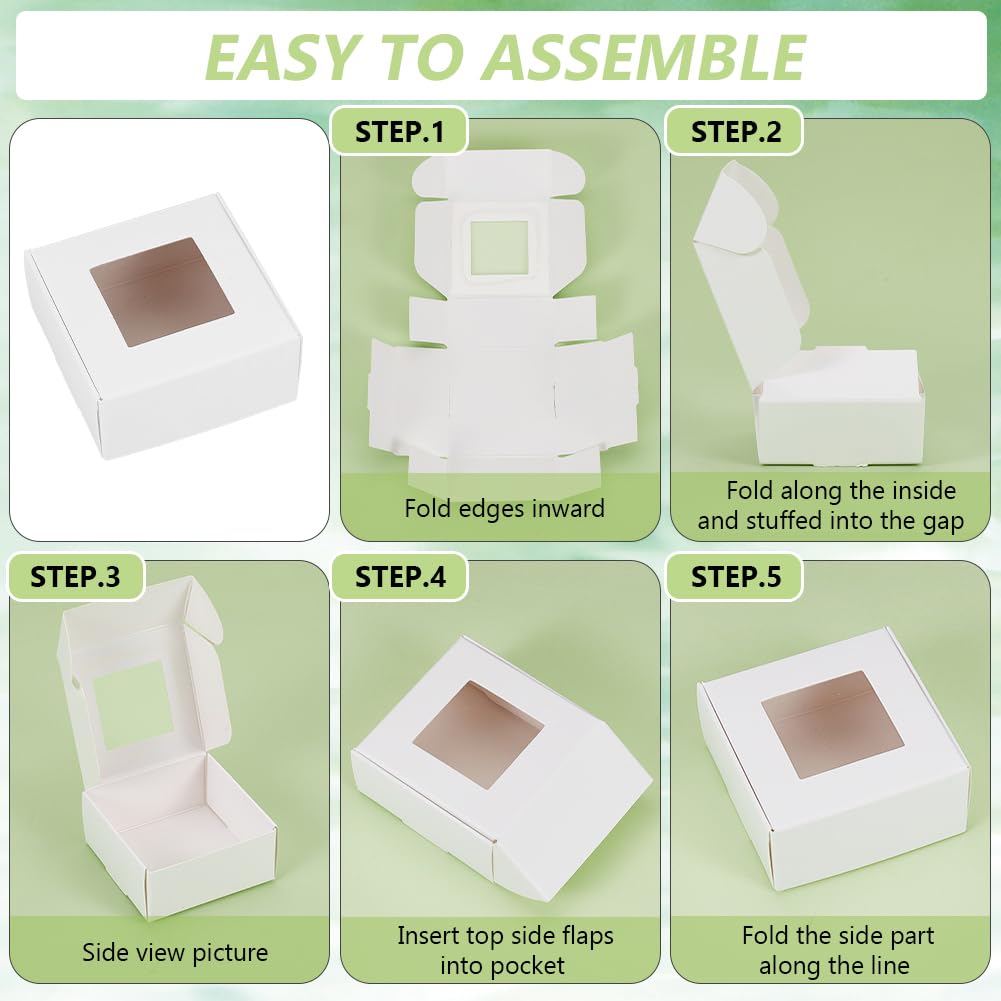 EASY TO ASSEMBLE

STEP.1

Fold edges inward

STEP.2

Fold along the inside and stuffed into the gap

STEP.3

Side view picture

STEP.4

Insert top side flaps into pocket

STEP.5

Fold the side part along the line