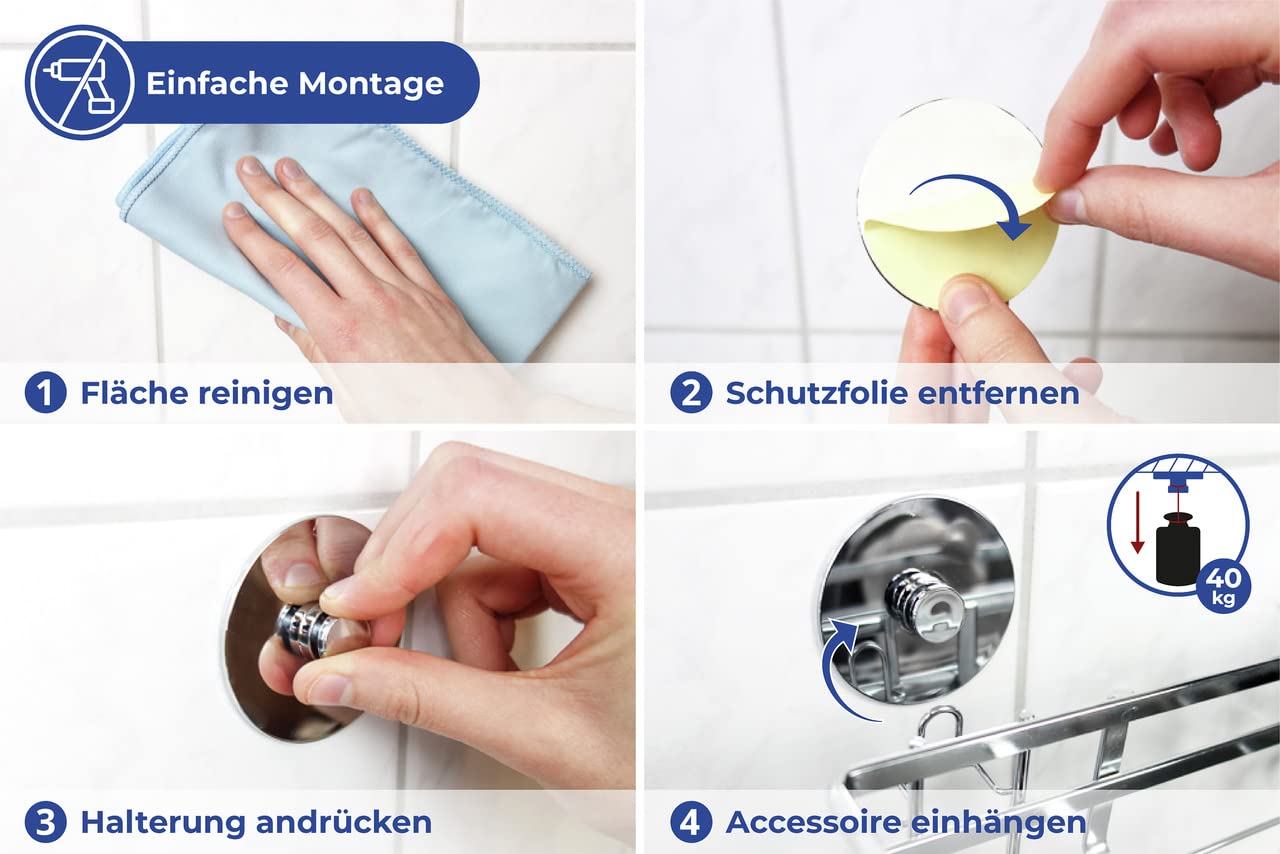 Einfache Montage

1 Fläche reinigen

2 Schutzfolie entfernen

3 Halterung andrücken

40 kg

4 Accessoire einhängen