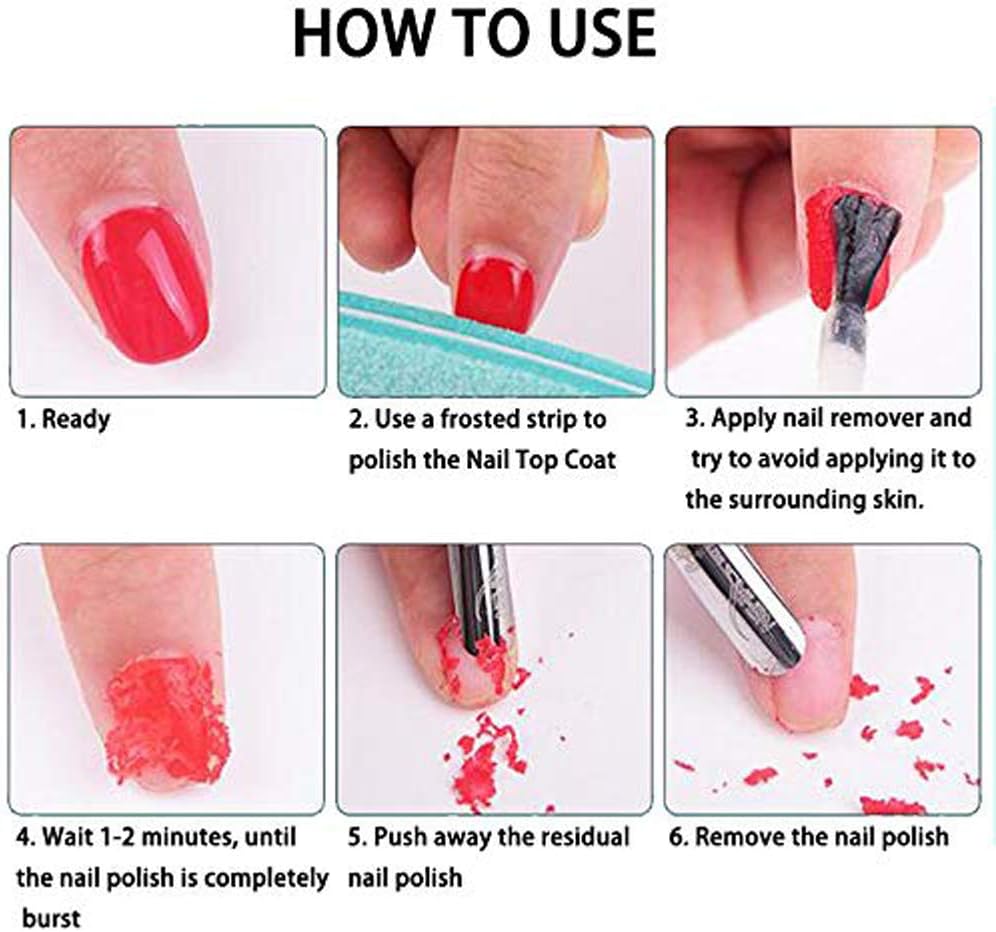 HOW TO USE

1. Ready

2. Use a frosted strip to polish the Nail Top Coat

3. Apply nail remover and try to avoid applying it to the surrounding skin.

4. Wait 1-2 minutes, until the nail polish is completely burst

5. Push away the residual nail polish

6. Remove the nail polish