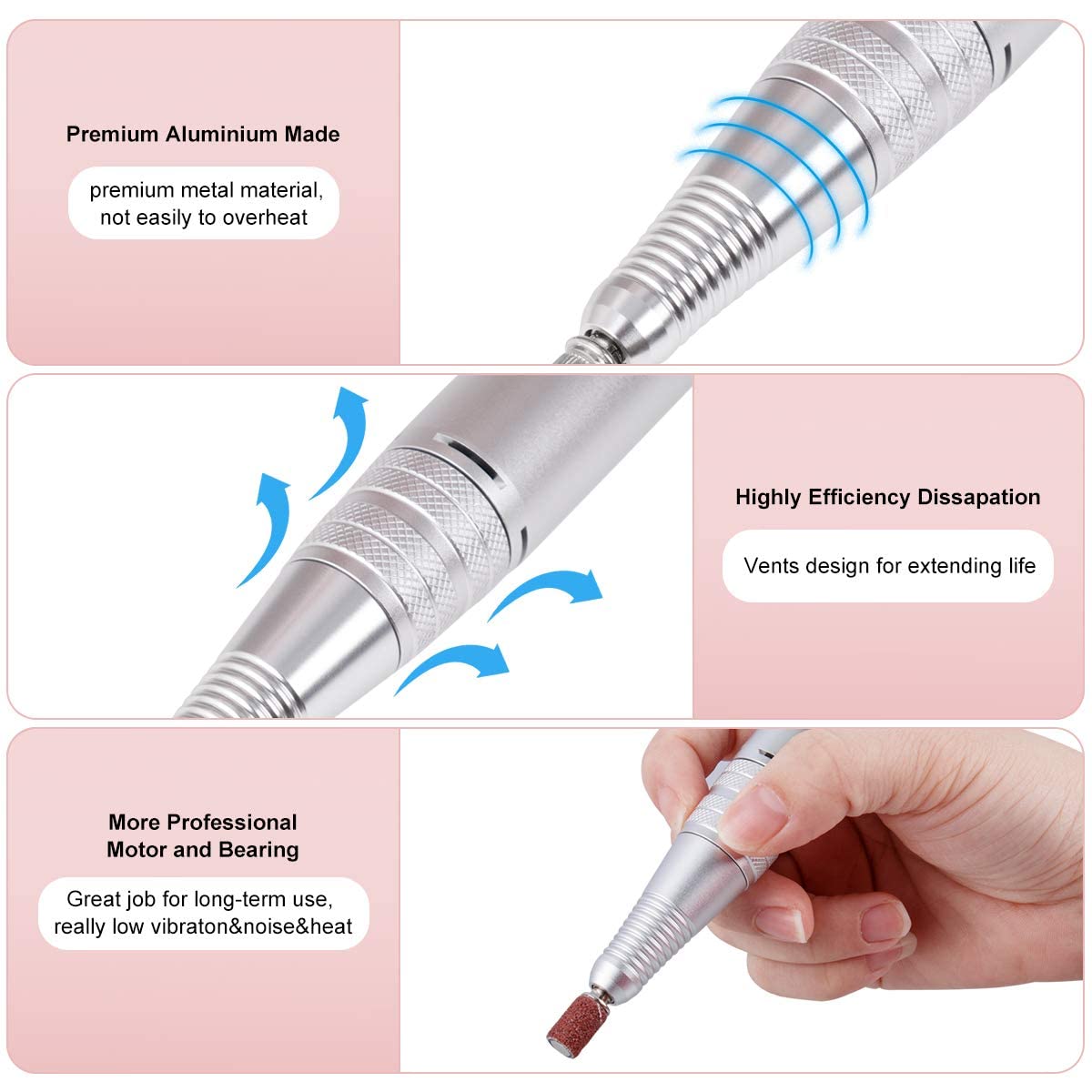 Premium Aluminium Made

premium metal material, not easily to overheat

Highly Efficiency Dissapation

Vents design for extending life

More Professional Motor and Bearing

Great job for long-term use, really low vibraton&noise&heat