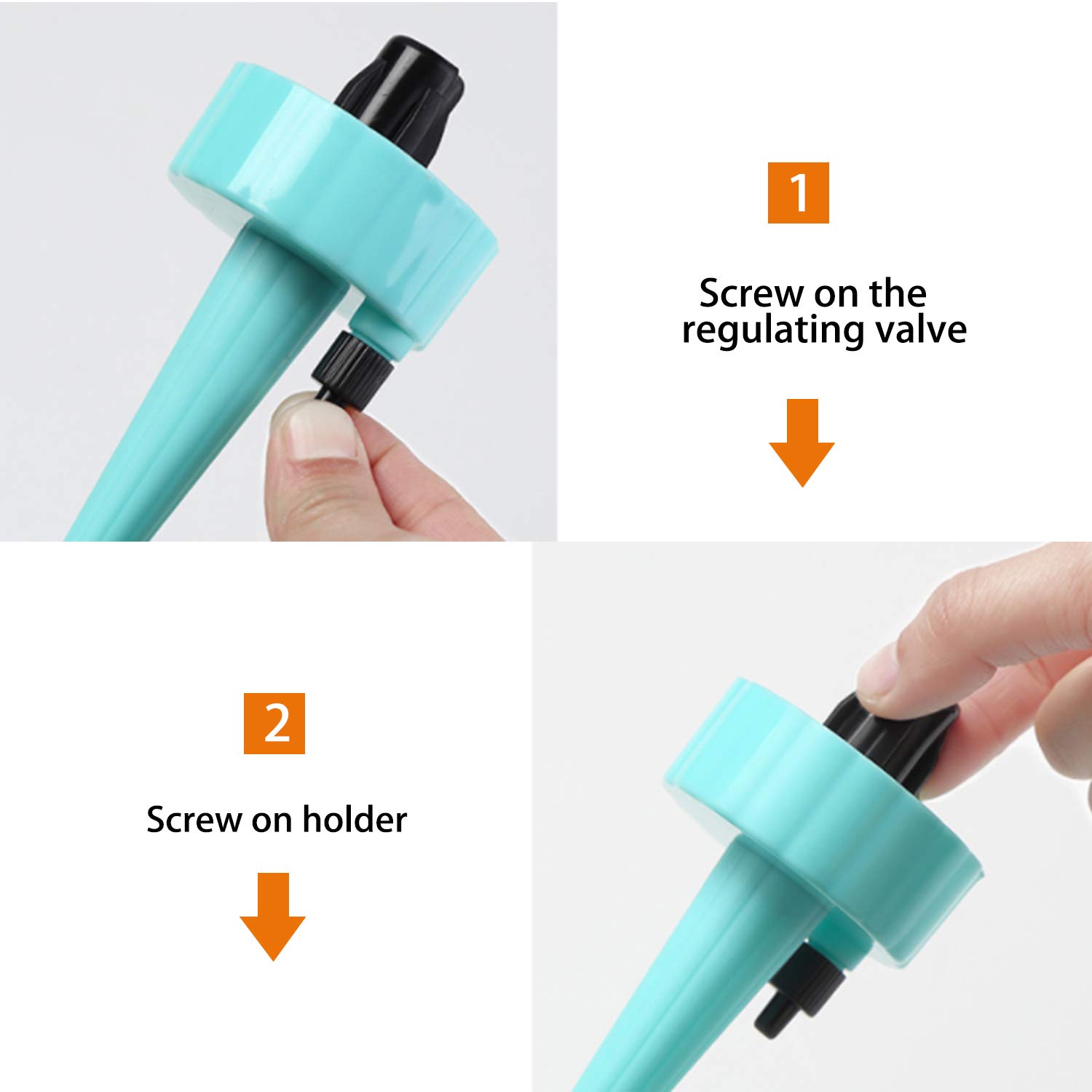 1

Screw on the regulating valve

2

Screw on holder