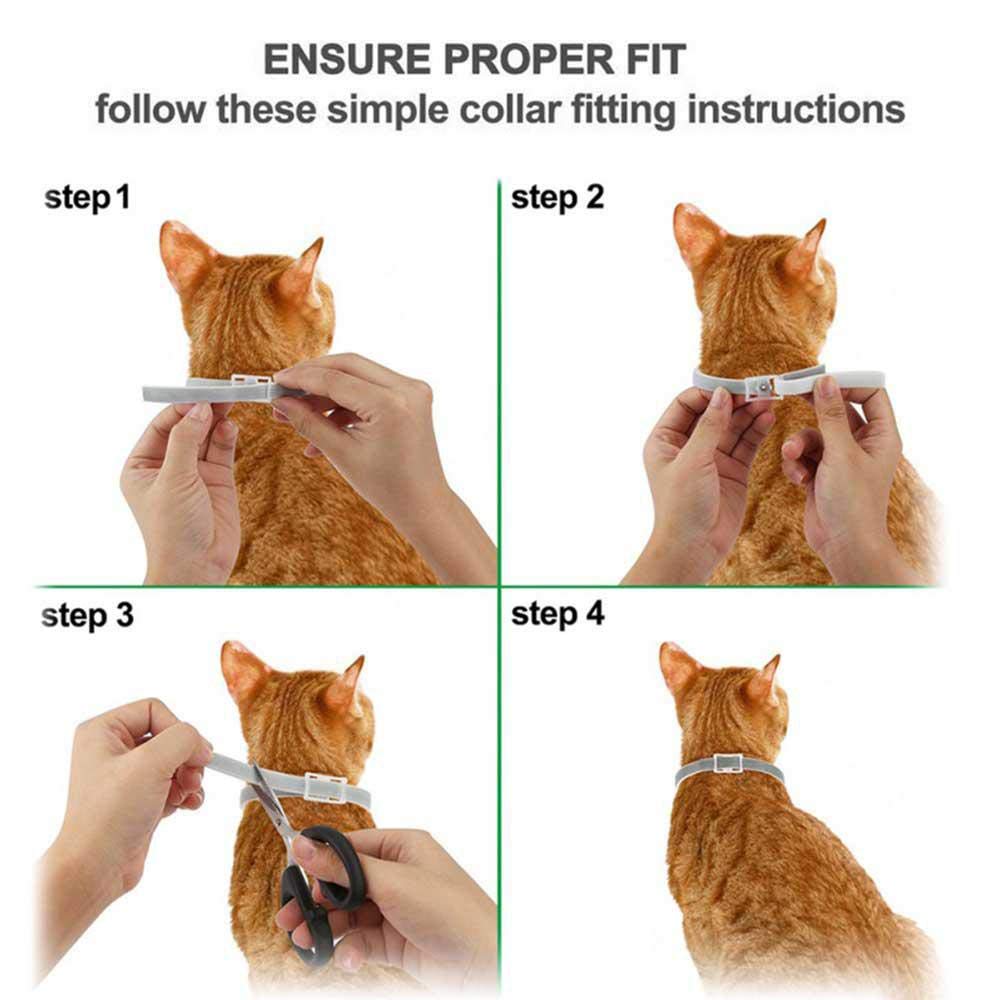 ENSURE PROPER FIT
follow these simple collar fitting instructions

step 1

step 2

step 3

step 4