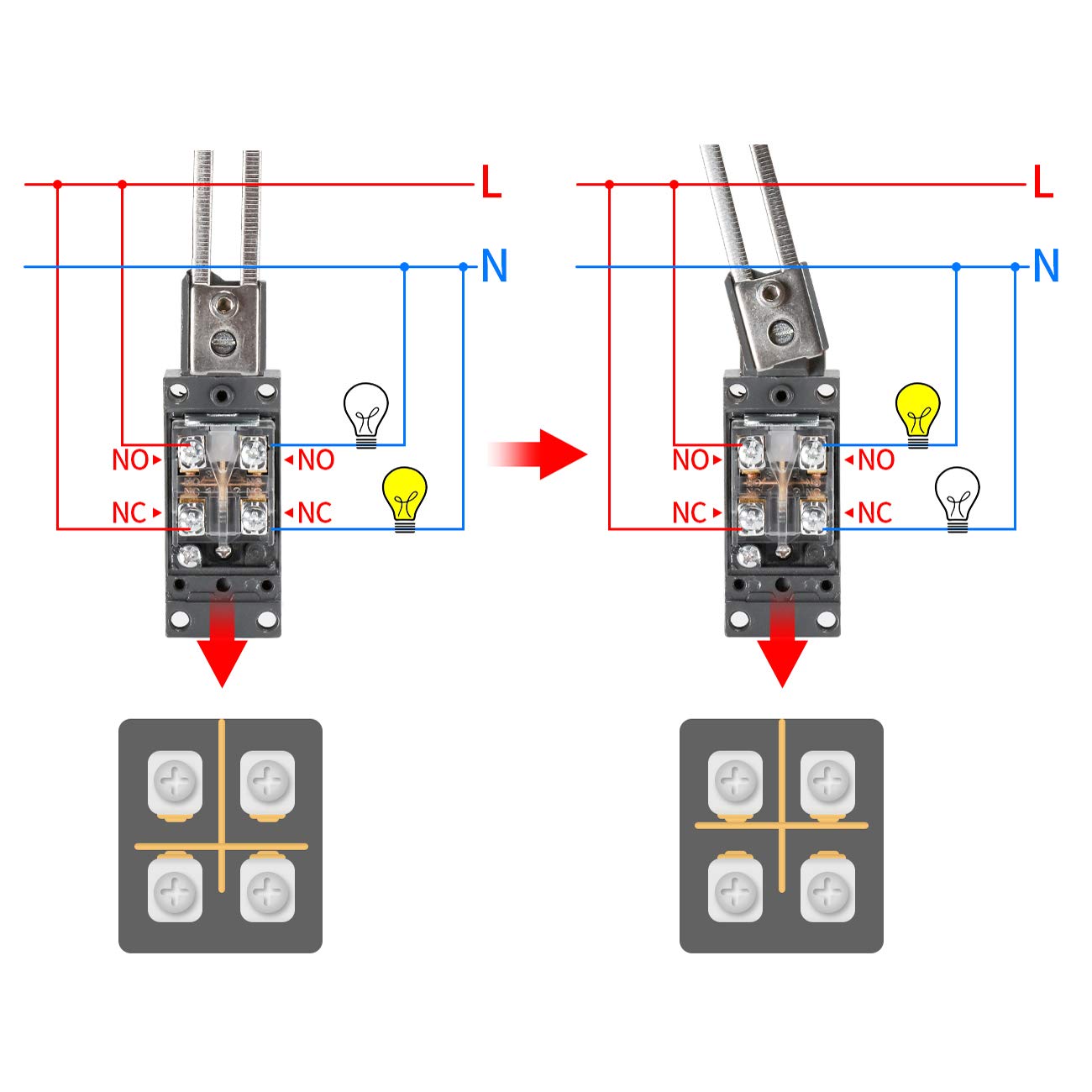 L
N
NO
NO
NC
NC

L
N
NO
NO
NC
NC