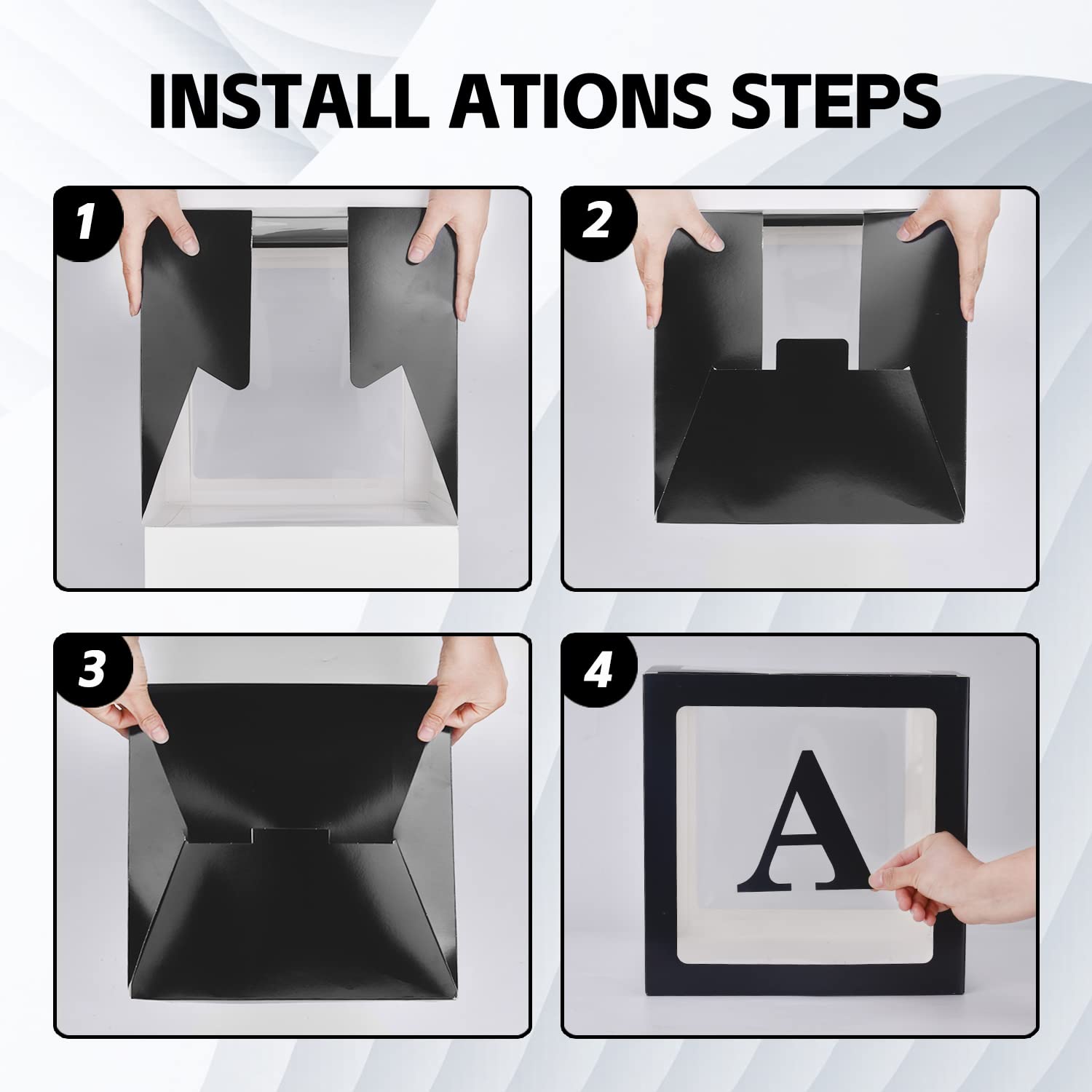 INSTALL ATIONS STEPS

1

2

3

4

A