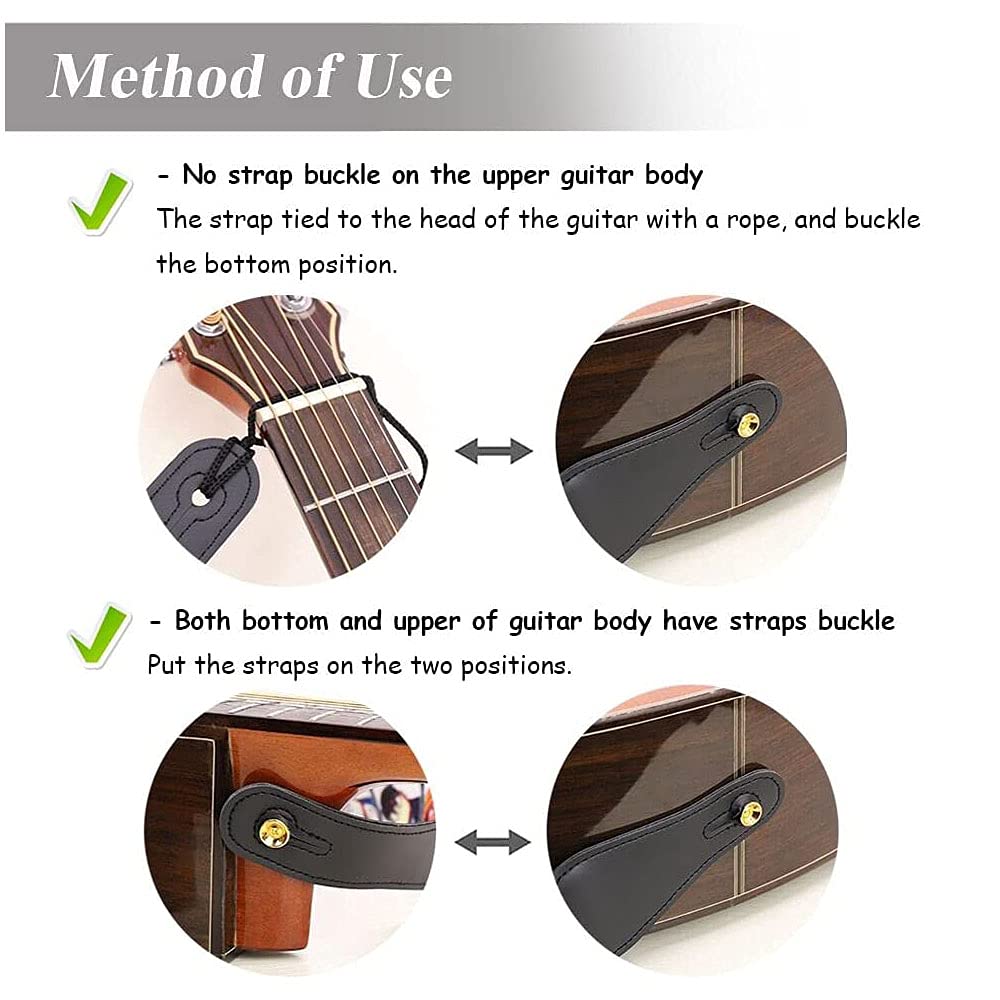 Method of Use

- No strap buckle on the upper guitar body
The strap tied to the head of the guitar with a rope, and buckle the bottom position.

- Both bottom and upper of guitar body have straps buckle
Put the straps on the two positions.