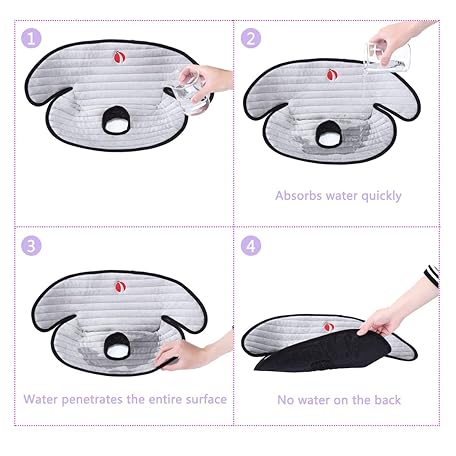 1

2

Absorbs water quickly

3

Water penetrates the entire surface

4

No water on the back