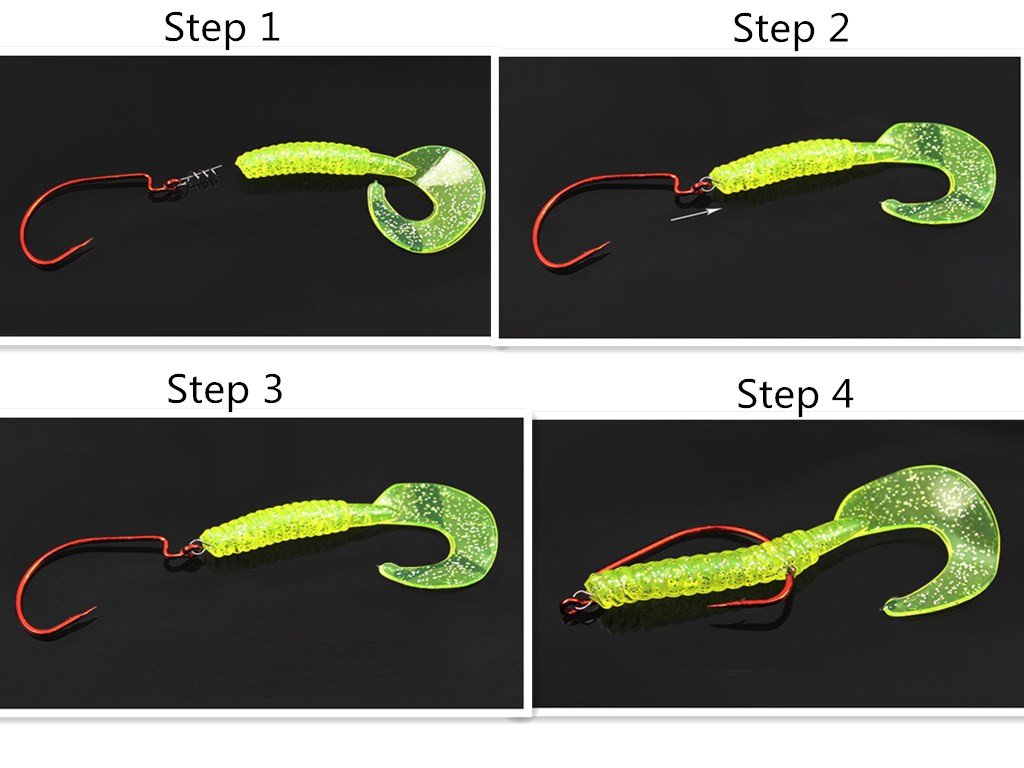 Step 1

Step 2

Step 3

Step 4