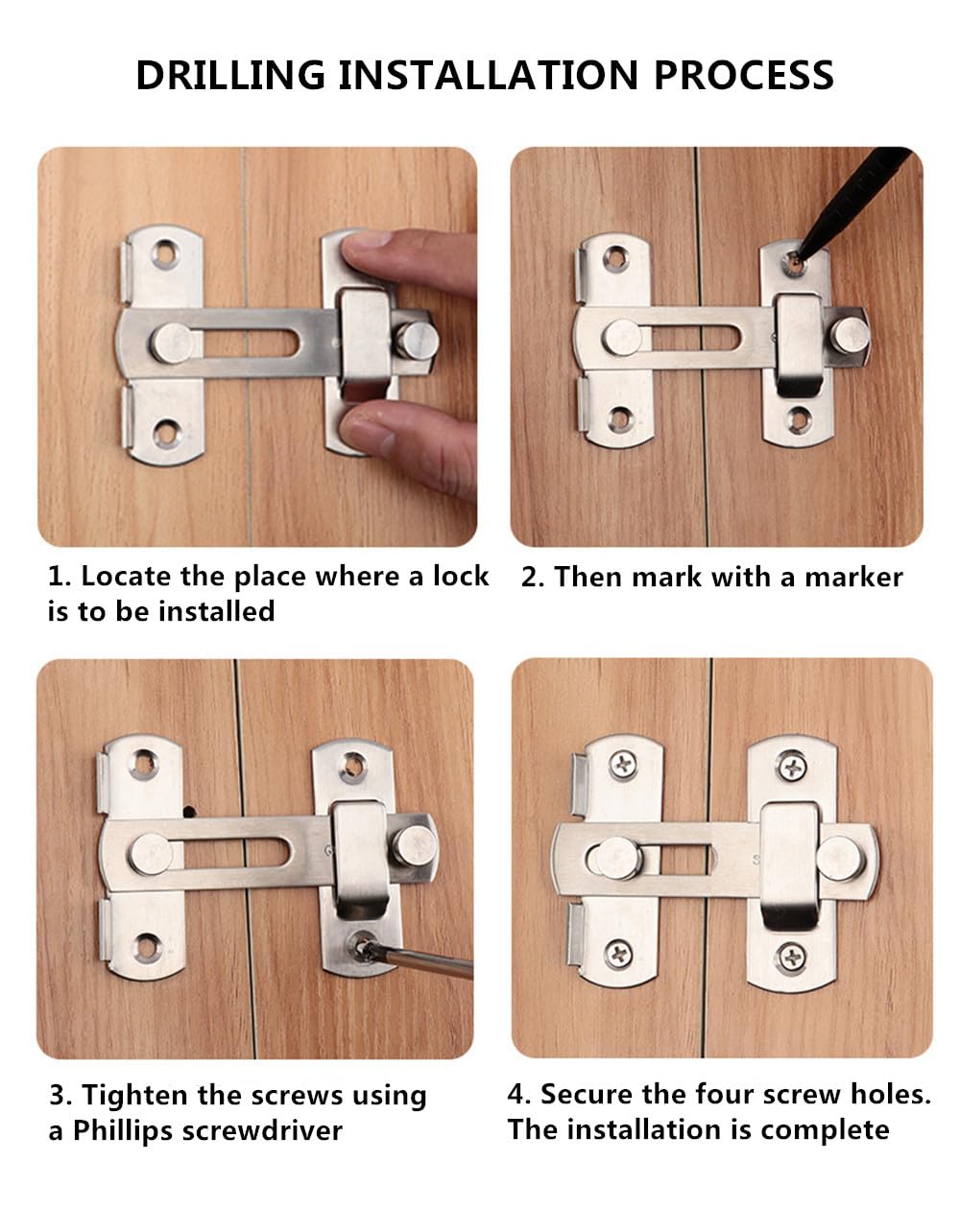 DRILLING INSTALLATION PROCESS

1. Locate the place where a lock is to be installed

2. Then mark with a marker

3. Tighten the screws using a Phillips screwdriver

4. Secure the four screw holes. The installation is complete