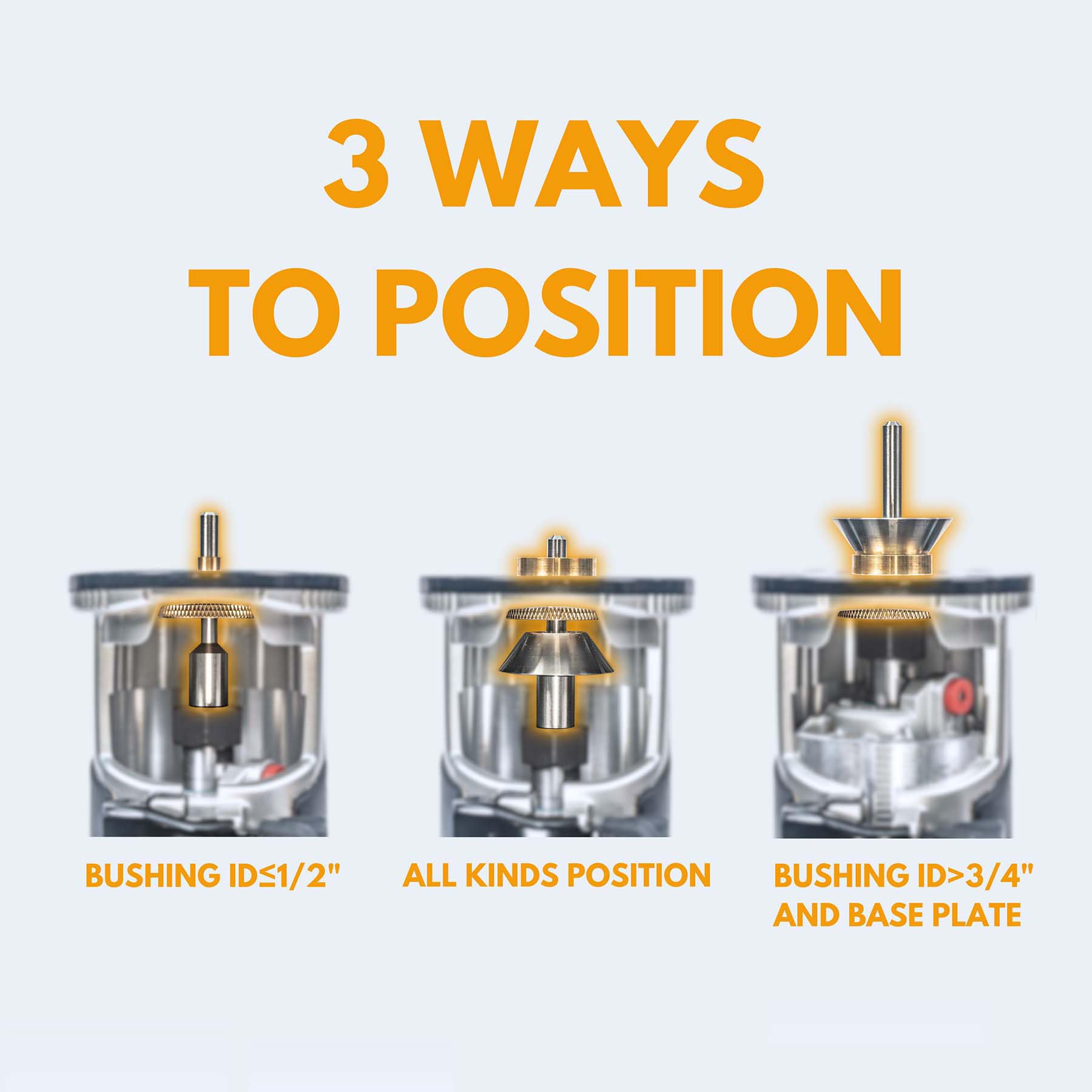 3 WAYS TO POSITION

BUSHING ID≤1/2"

ALL KINDS POSITION

BUSHING ID>3/4" AND BASE PLATE