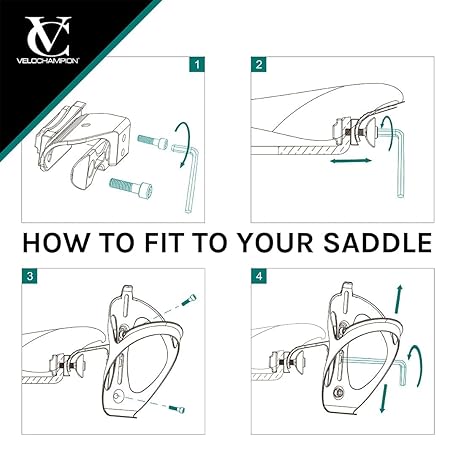 VC
VELOCHAMPION

1

2

HOW TO FIT TO YOUR SADDLE

3

4