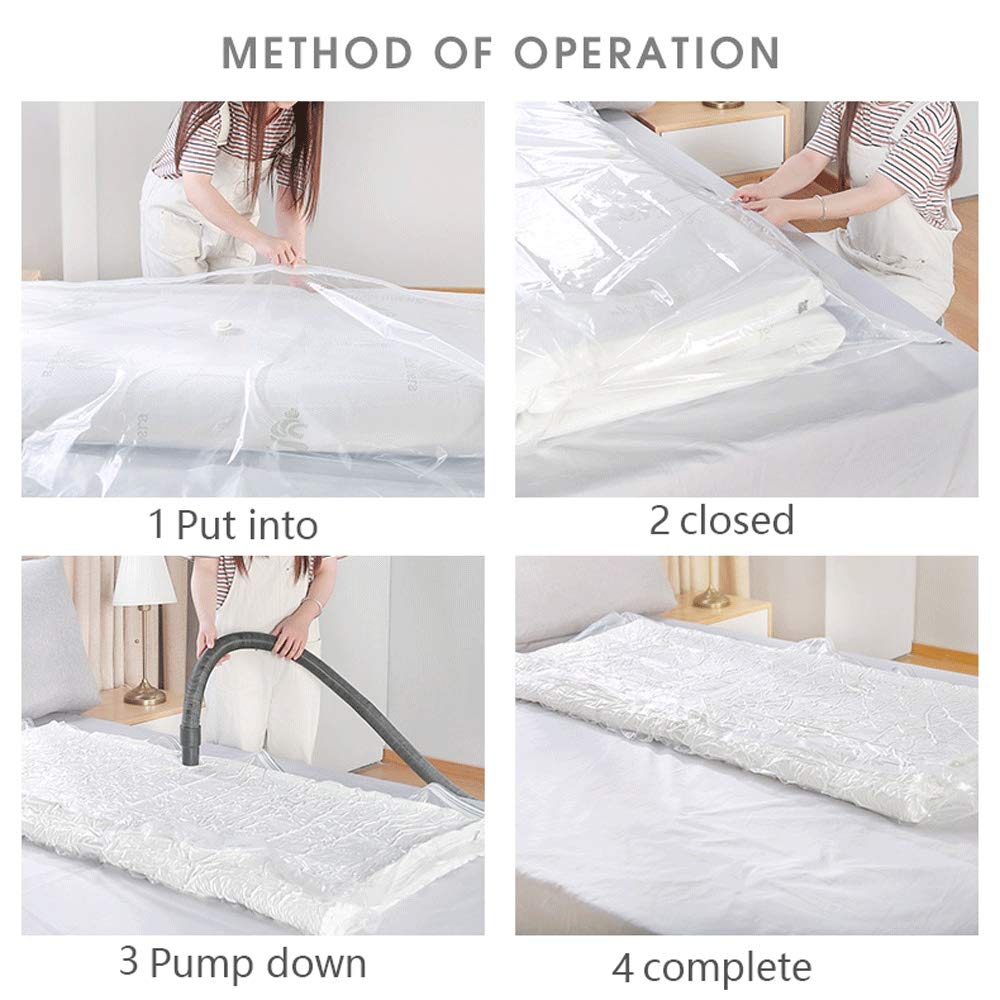 METHOD OF OPERATION

1 Put into

2 closed

3 Pump down

4 complete