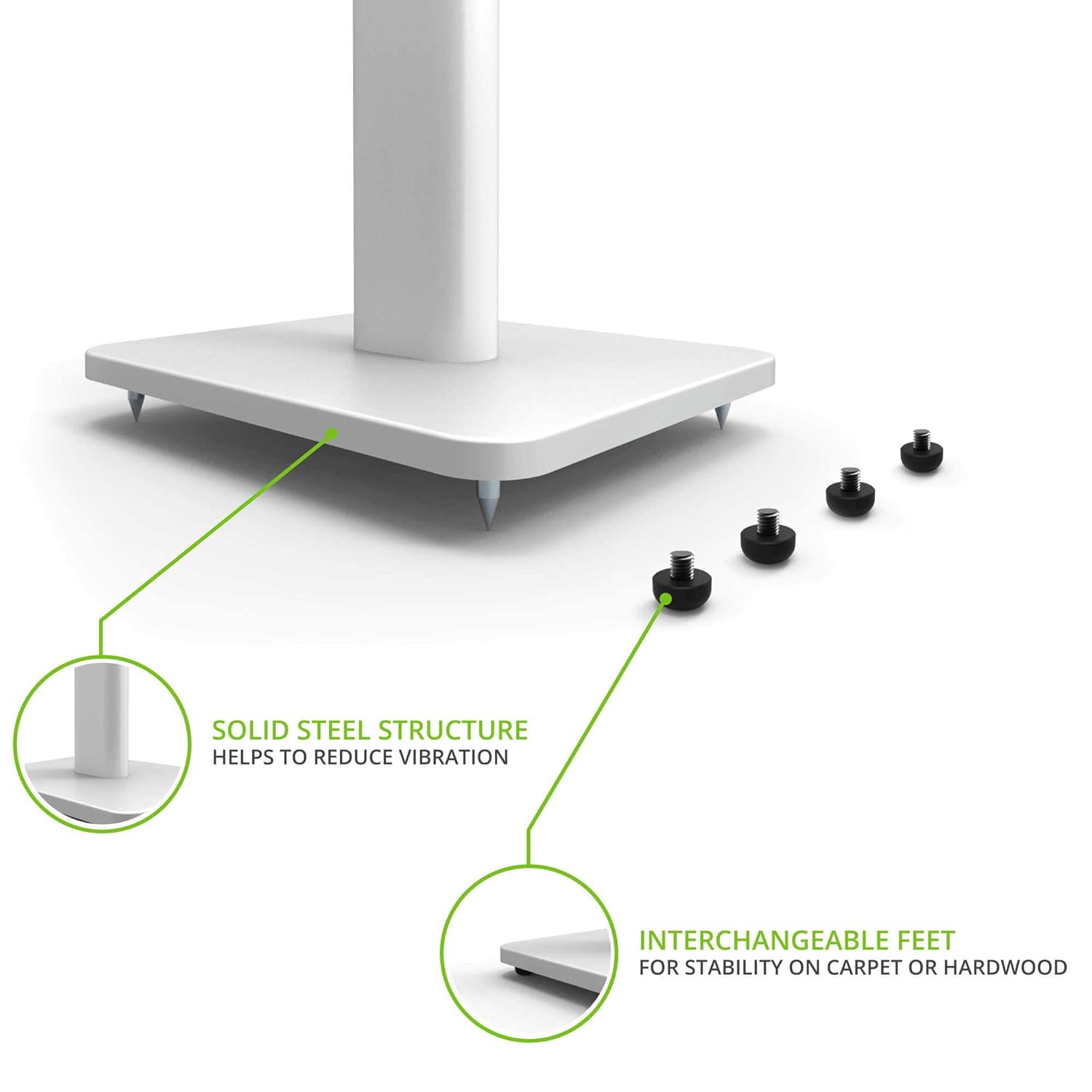 SOLID STEEL STRUCTURE
HELPS TO REDUCE VIBRATION

INTERCHANGEABLE FEET
FOR STABILITY ON CARPET OR HARDWOOD