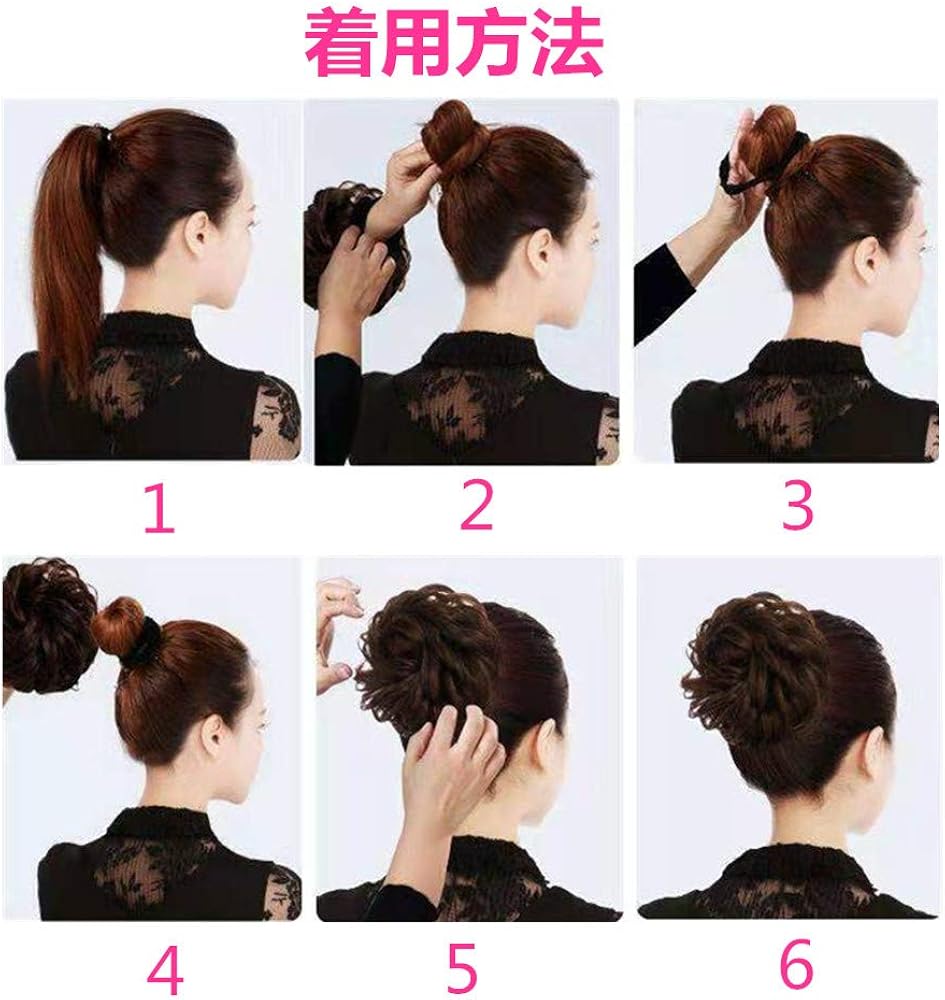 着用方法

1

2

3

4

5

6