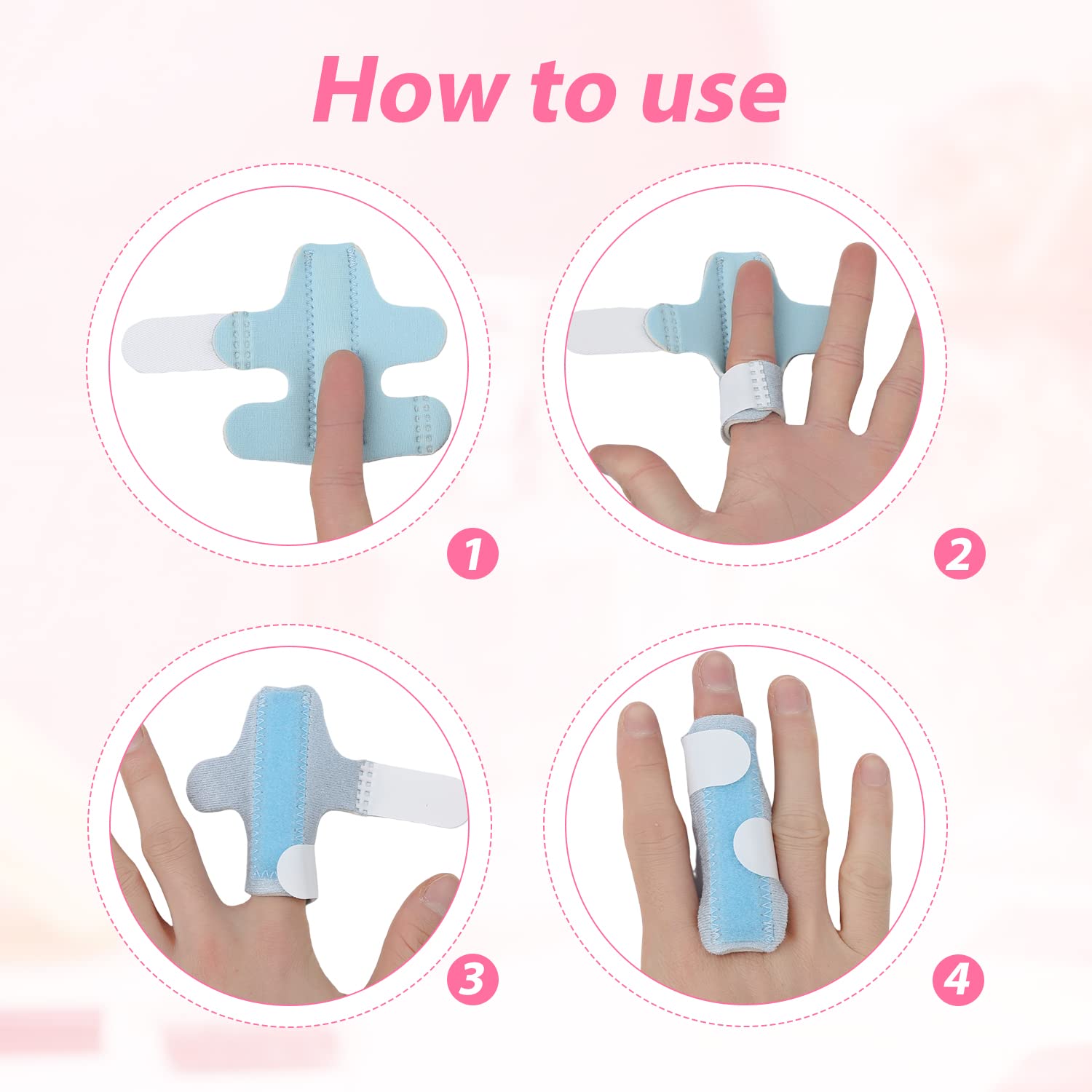 How to use

1

2

3

4