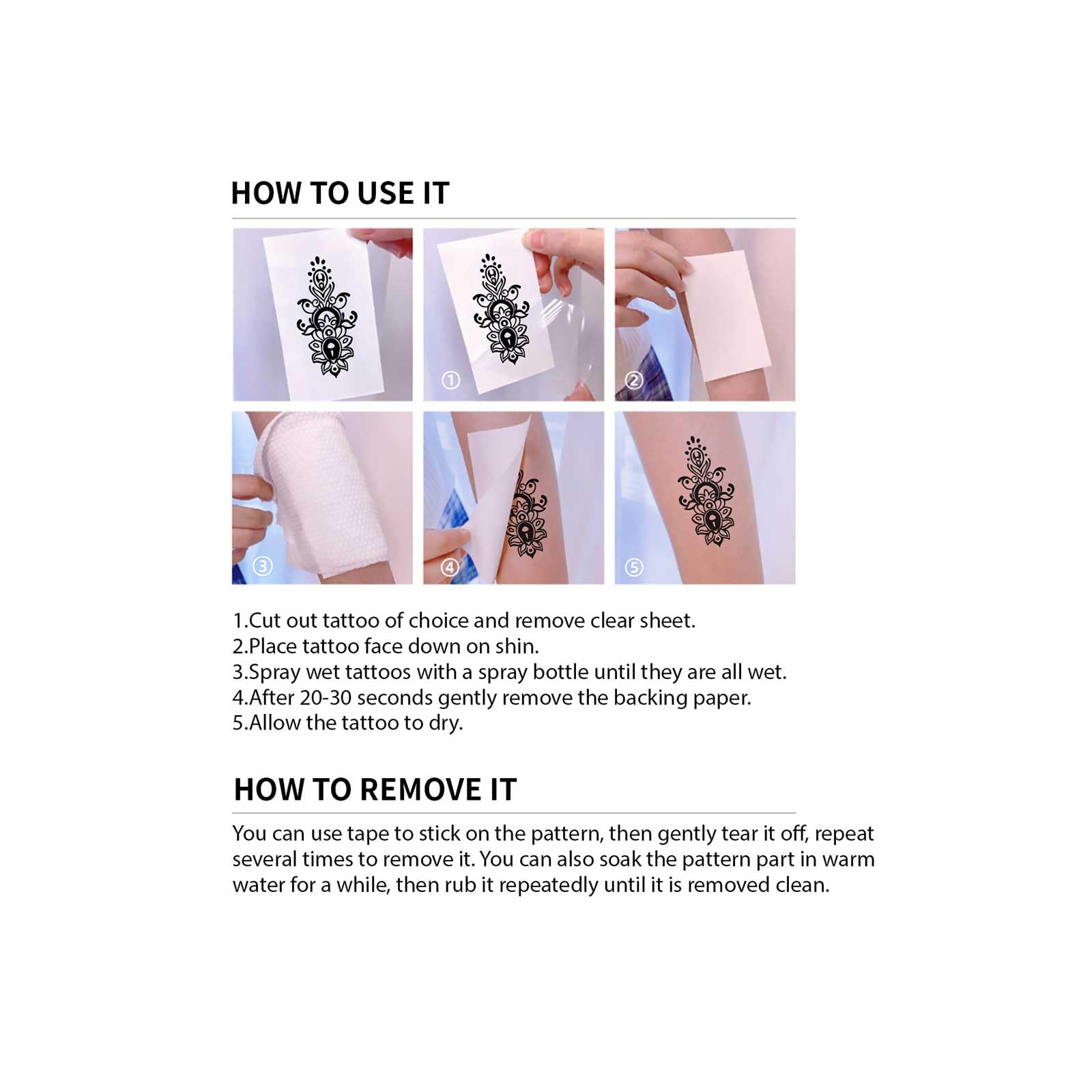 HOW TO USE IT

①

②

③

④

⑤

1.Cut out tattoo of choice and remove clear sheet.
2.Place tattoo face down on shin.
3.Spray wet tattoos with a spray bottle until they are all wet.
4.After 20-30 seconds gently remove the backing paper.
5.Allow the tattoo to dry.

HOW TO REMOVE IT

You can use tape to stick on the pattern, then gently tear it off, repeat several times to remove it. You can also soak the pattern part in warm water for a while, then rub it repeatedly until it is removed clean.