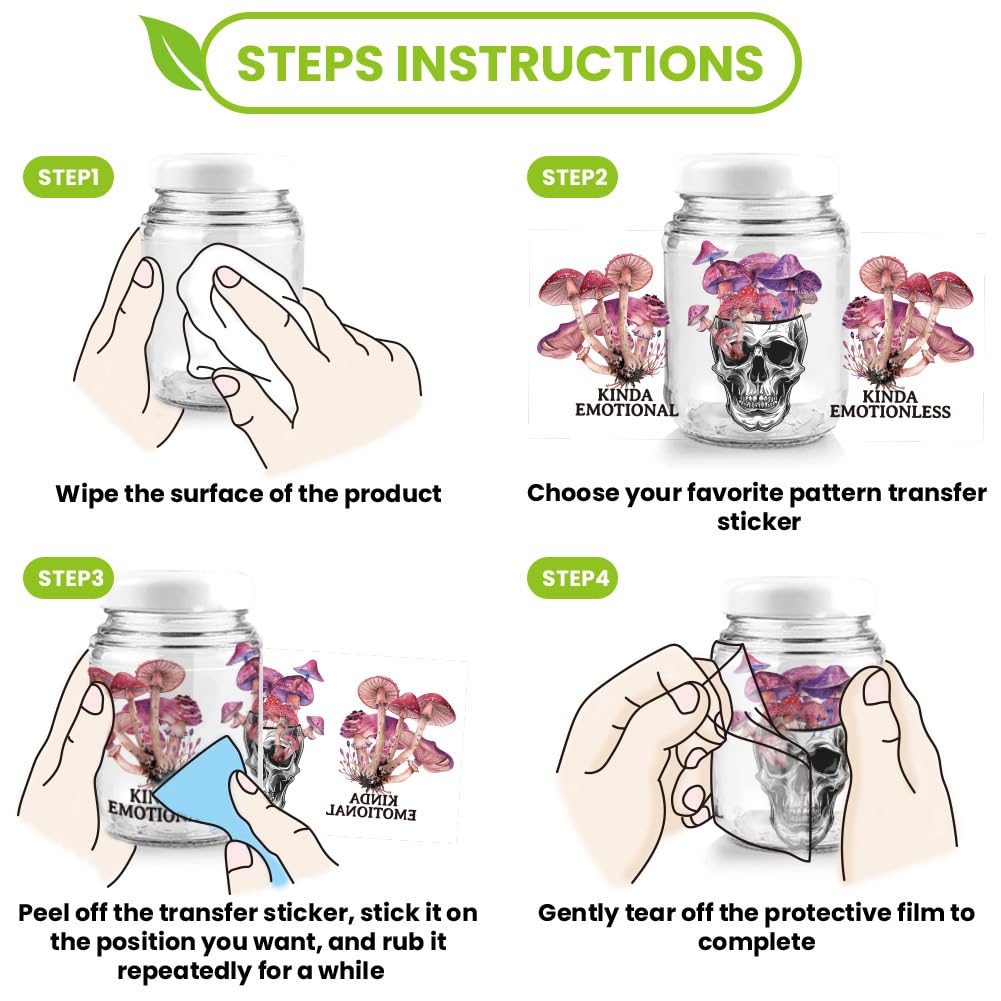 STEPS INSTRUCTIONS

STEP1

Wipe the surface of the product

STEP2

KINDA EMOTIONAL

KINDA EMOTIONLESS

Choose your favorite pattern transfer sticker

STEP3

KINDA EMOTIONAL

KINDA EMOTIONAL

Peel off the transfer sticker, stick it on the position you want, and rub it repeatedly for a while

STEP4

Gently tear off the protective film to complete