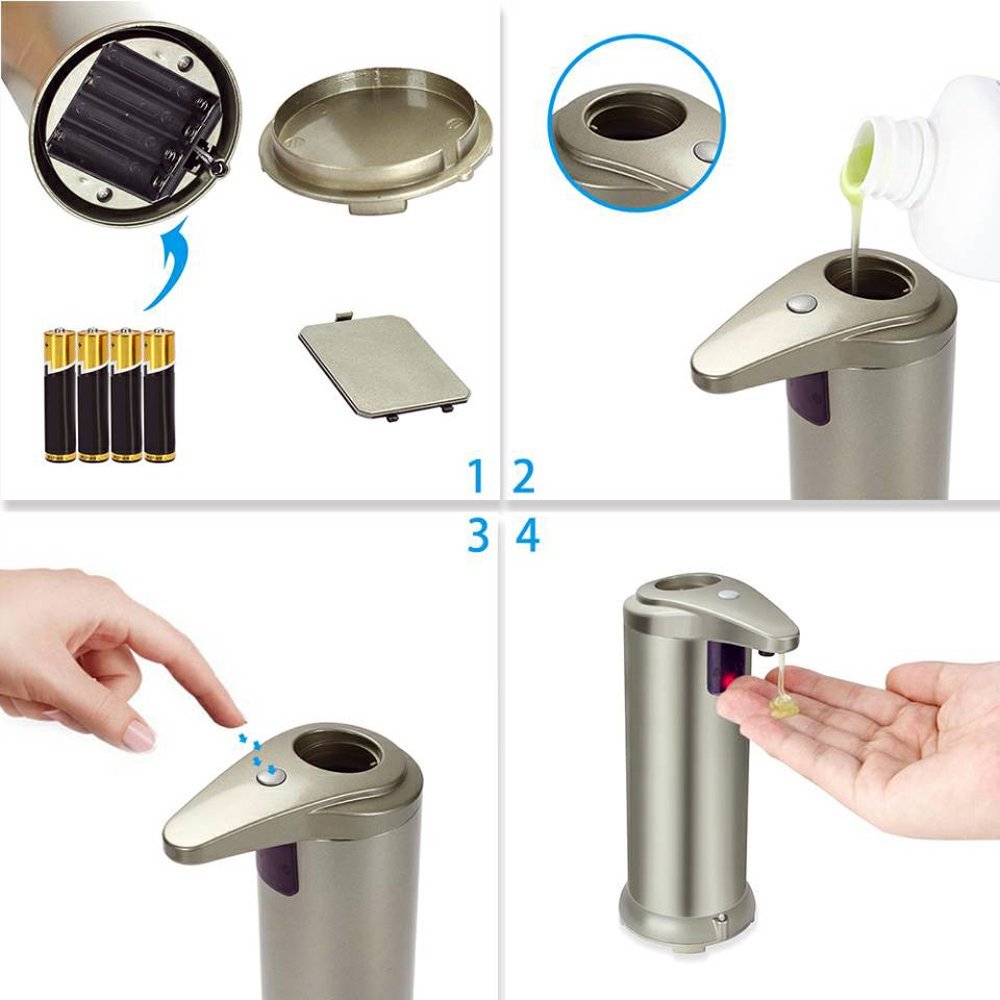 1 2
3 4