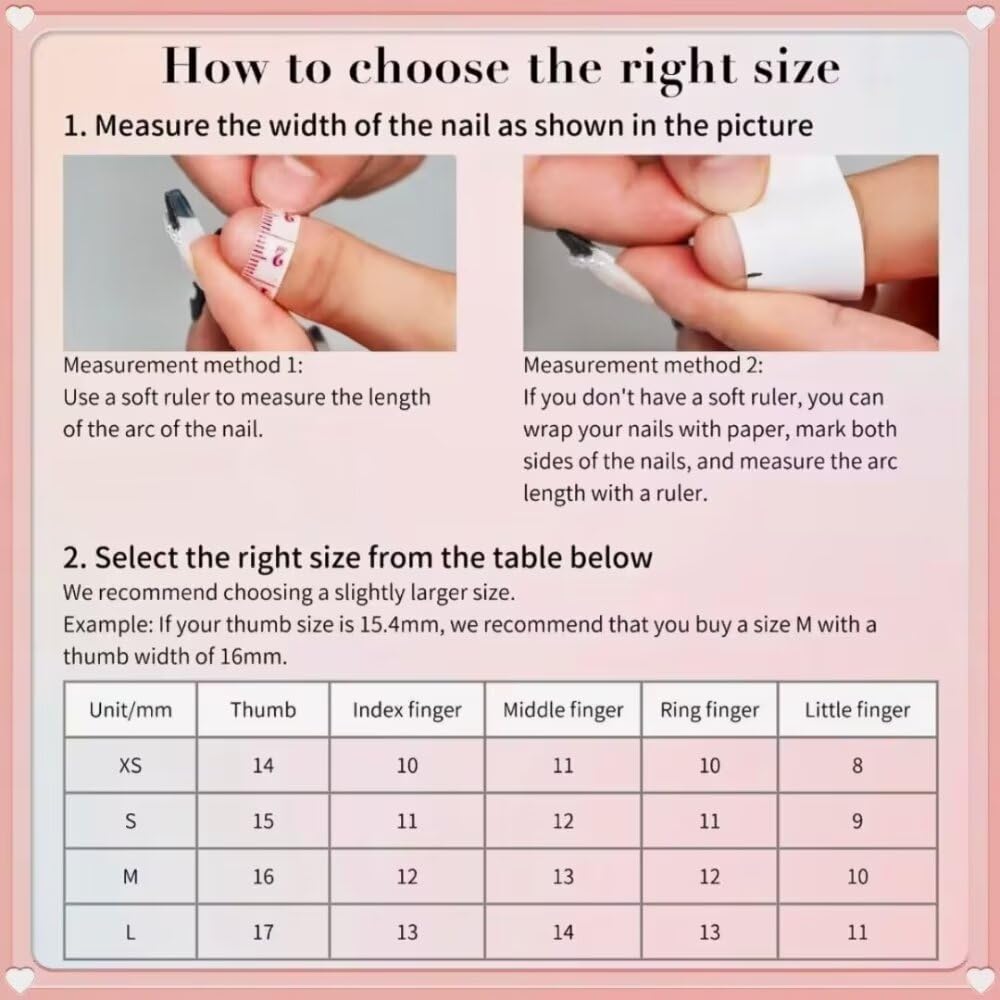 How to choose the right size

1. Measure the width of the nail as shown in the picture

Measurement method 1:
Use a soft ruler to measure the length of the arc of the nail.

Measurement method 2:
If you don't have a soft ruler, you can wrap your nails with paper, mark both sides of the nails, and measure the arc length with a ruler.

2. Select the right size from the table below
We recommend choosing a slightly larger size.
Example: If your thumb size is 15.4mm, we recommend that you buy a size M with a thumb width of 16mm.

| Unit/mm | Thumb | Index finger | Middle finger | Ring finger | Little finger |
|---|---|---|---|---|---|
| XS | 14 | 10 | 11 | 10 | 8 |
| S | 15 | 11 | 12 | 11 | 9 |
| M | 16 | 12 | 13 | 12 | 10 |
| L | 17 | 13 | 14 | 13 | 11 |