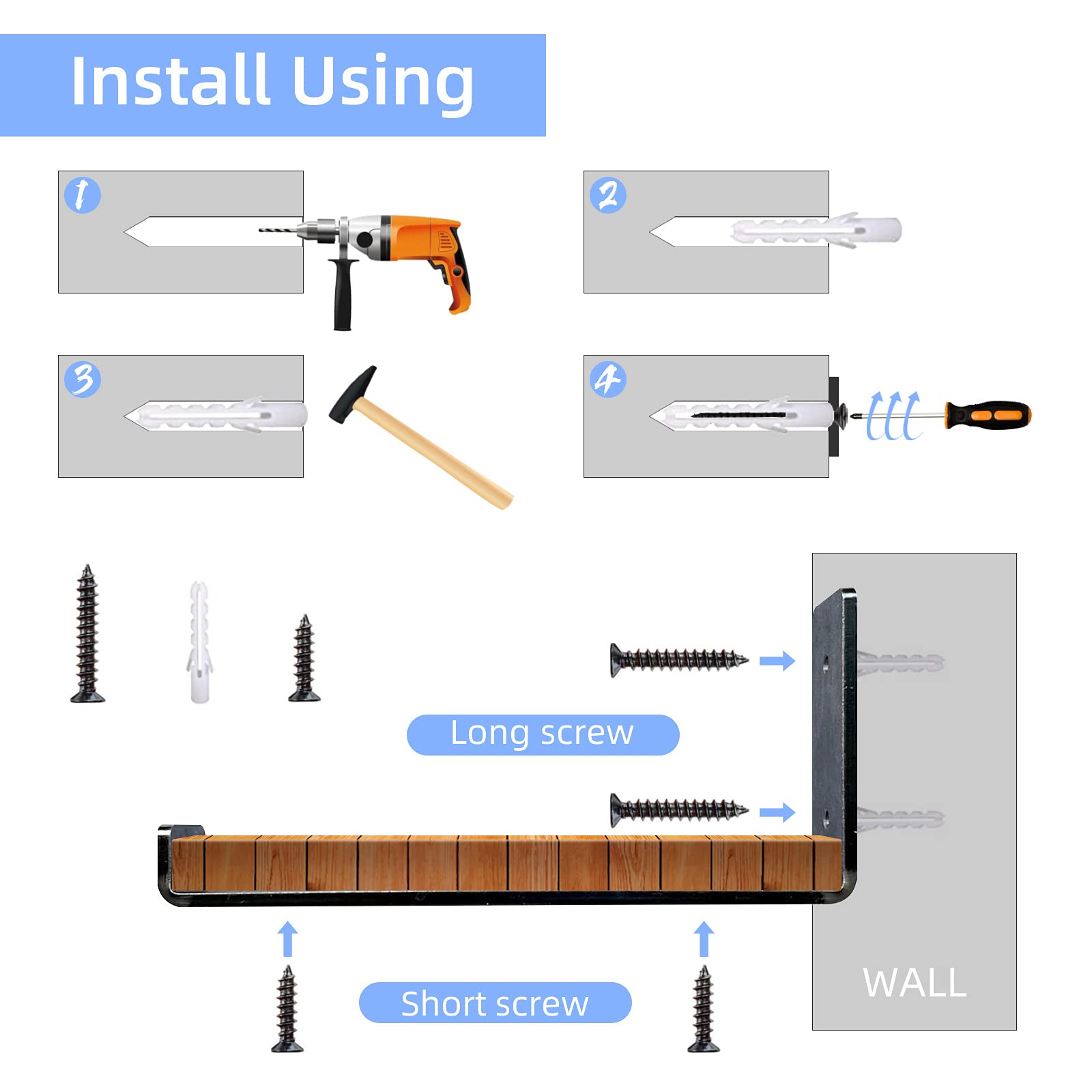 Install Using

1

2

3

4

Long screw

Short screw

WALL