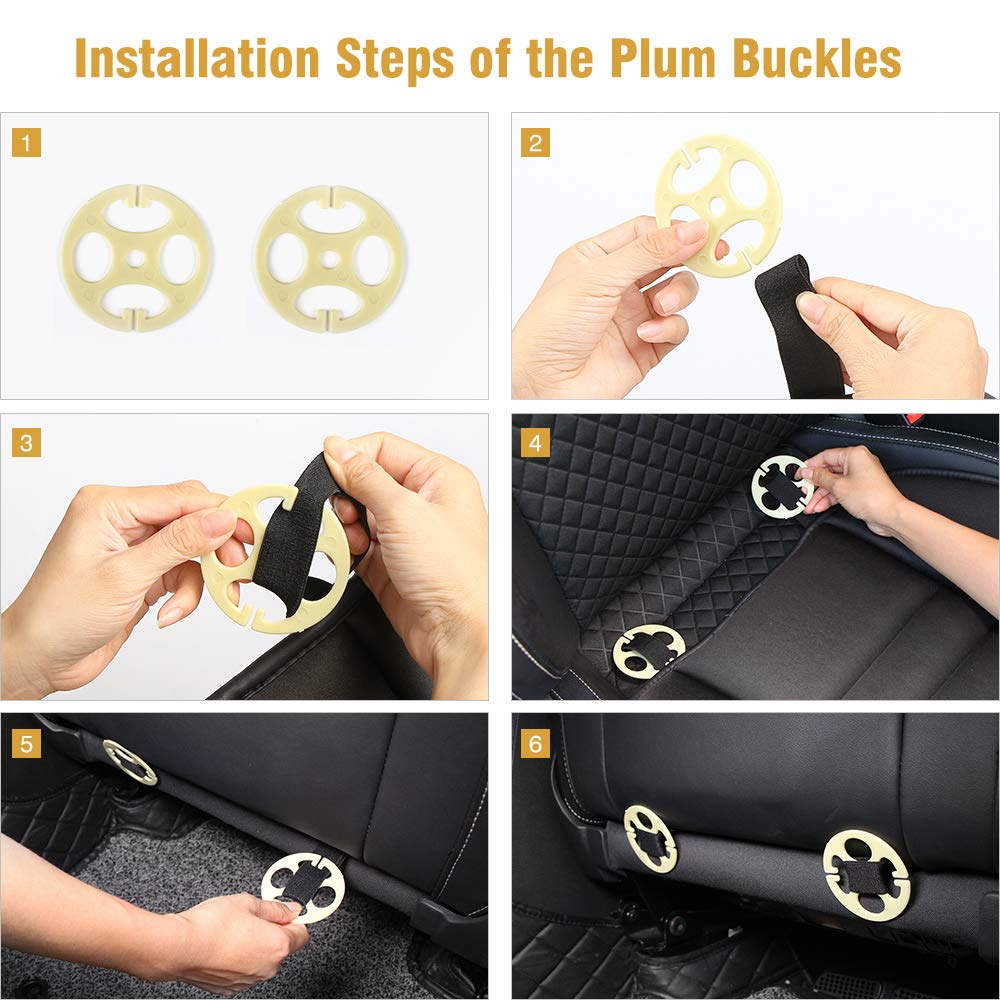 Installation Steps of the Plum Buckles

1

2

3

4

5

6