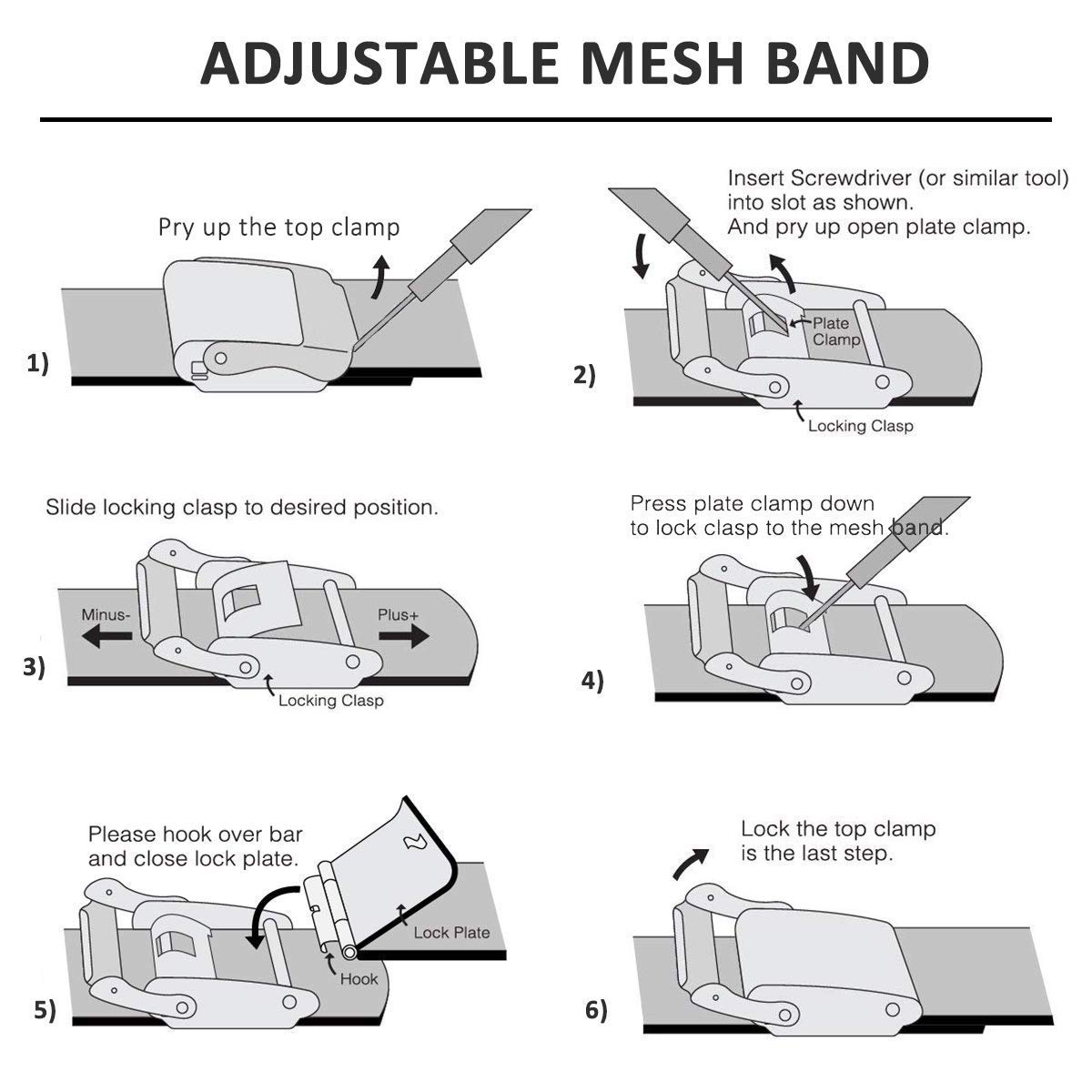 ADJUSTABLE MESH BAND

Pry up the top clamp

1)

Insert Screwdriver (or similar tool) into slot as shown. And pry up open plate clamp.

Plate Clamp

2)

Locking Clasp

Slide locking clasp to desired position.

Minus-

Plus+

3)

Locking Clasp

Press plate clamp down to lock clasp to the mesh band.

4)

Please hook over bar and close lock plate.

Lock Plate

Hook

5)

Lock the top clamp is the last step.

6)