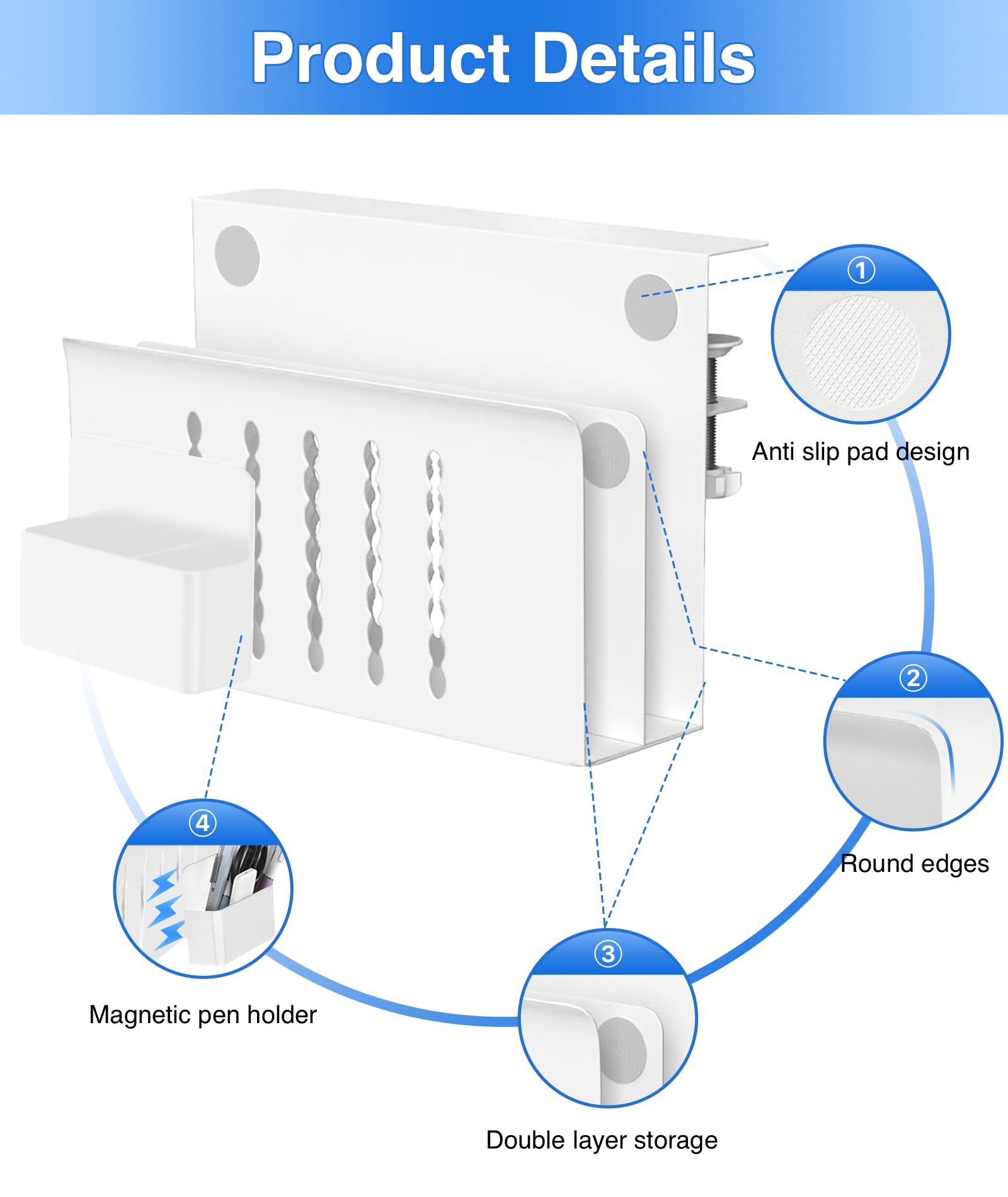 Product Details

①

Anti slip pad design

②

Round edges

③

Double layer storage

④

Magnetic pen holder