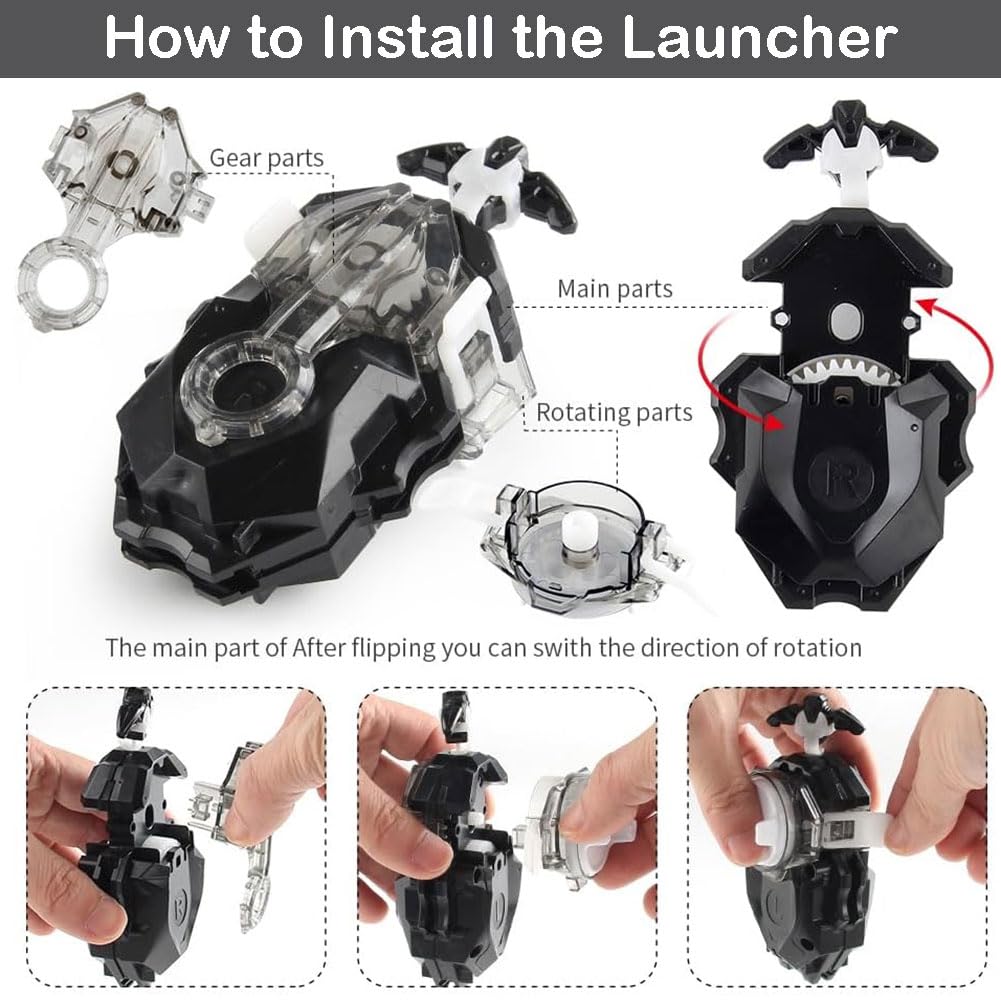 How to Install the Launcher

Gear parts

Main parts

Rotating parts

R

The main part of After flipping you can swith the direction of rotation